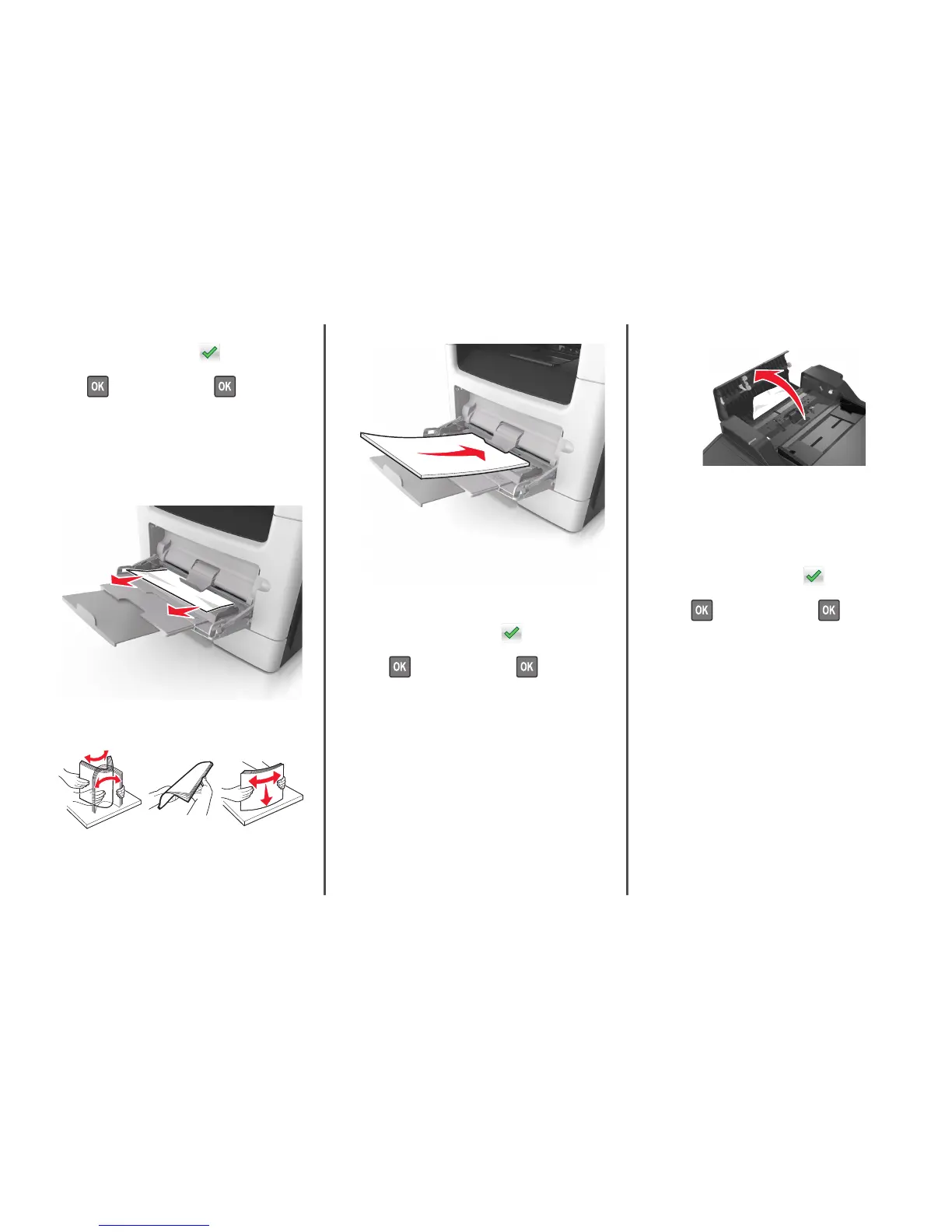 OK OK

OK OK

OK OK