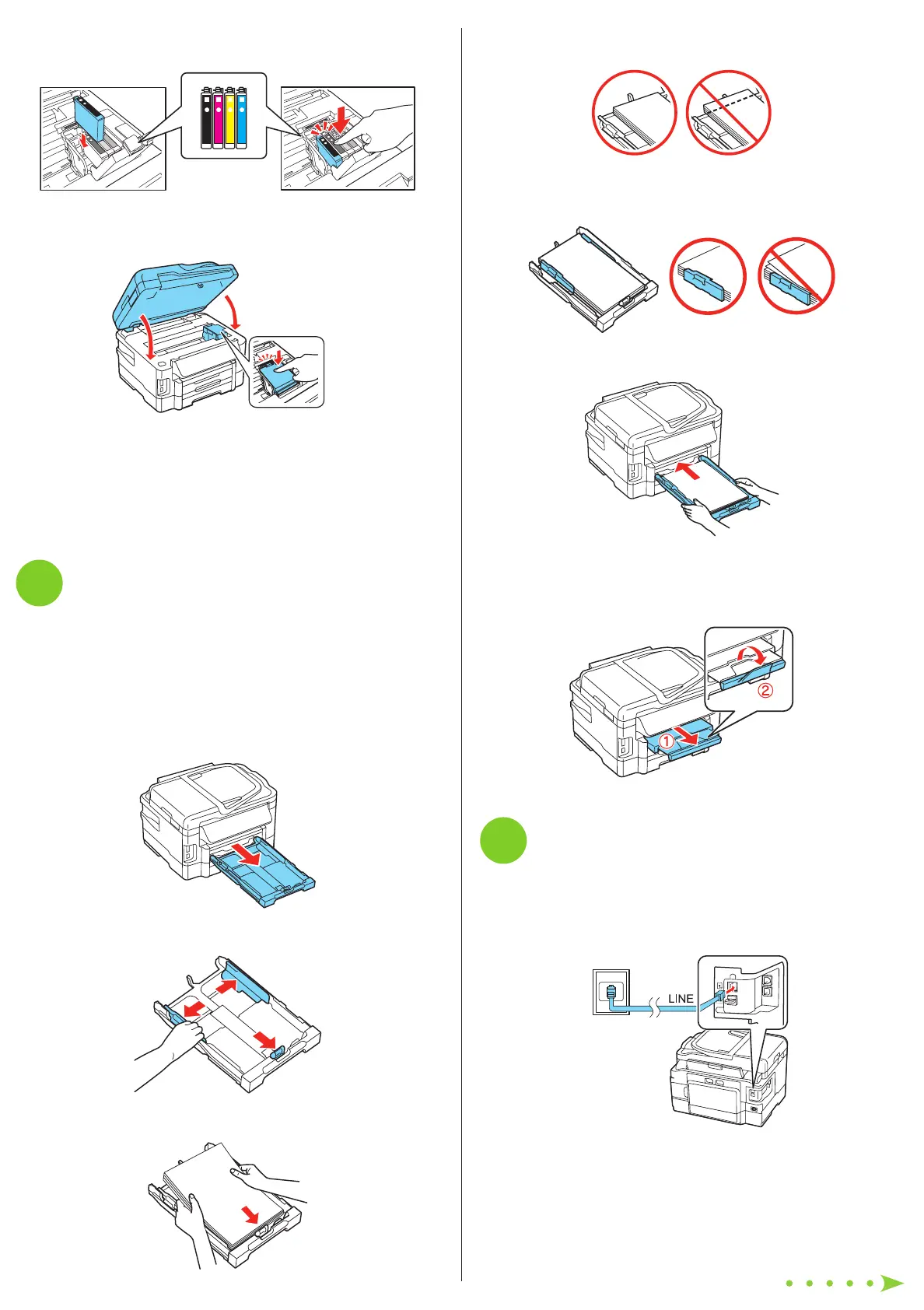 ①

②

LINE