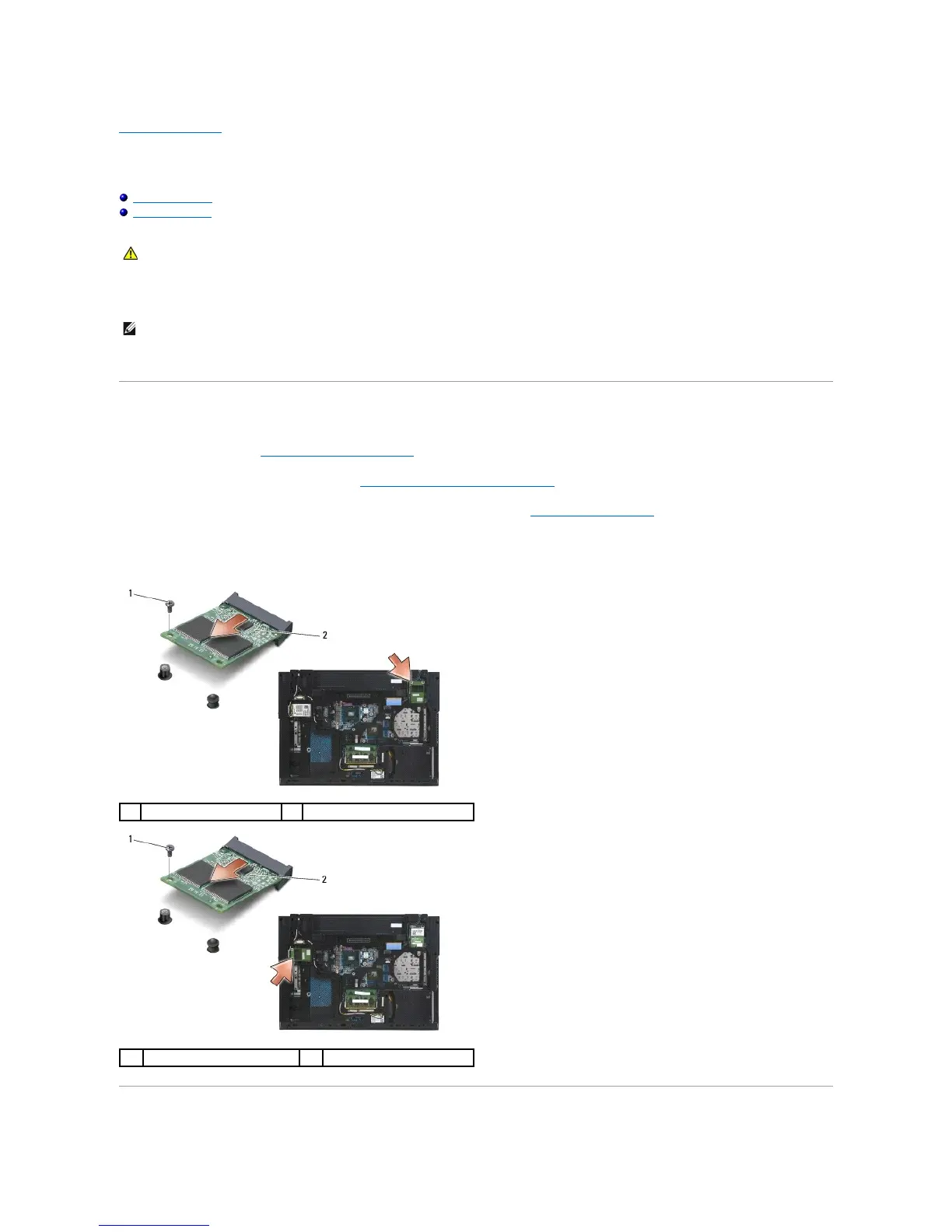 1

2

1

2