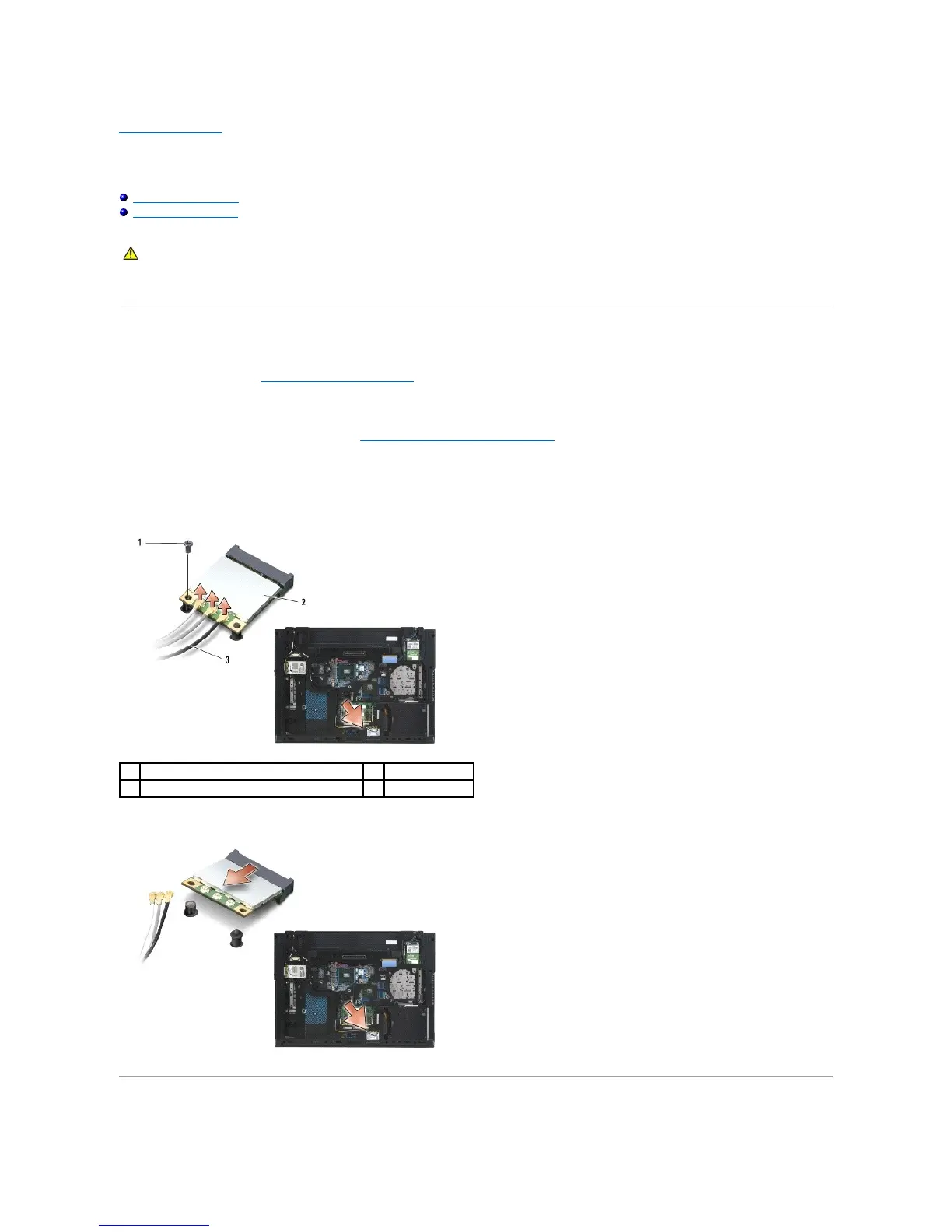 1

2

3