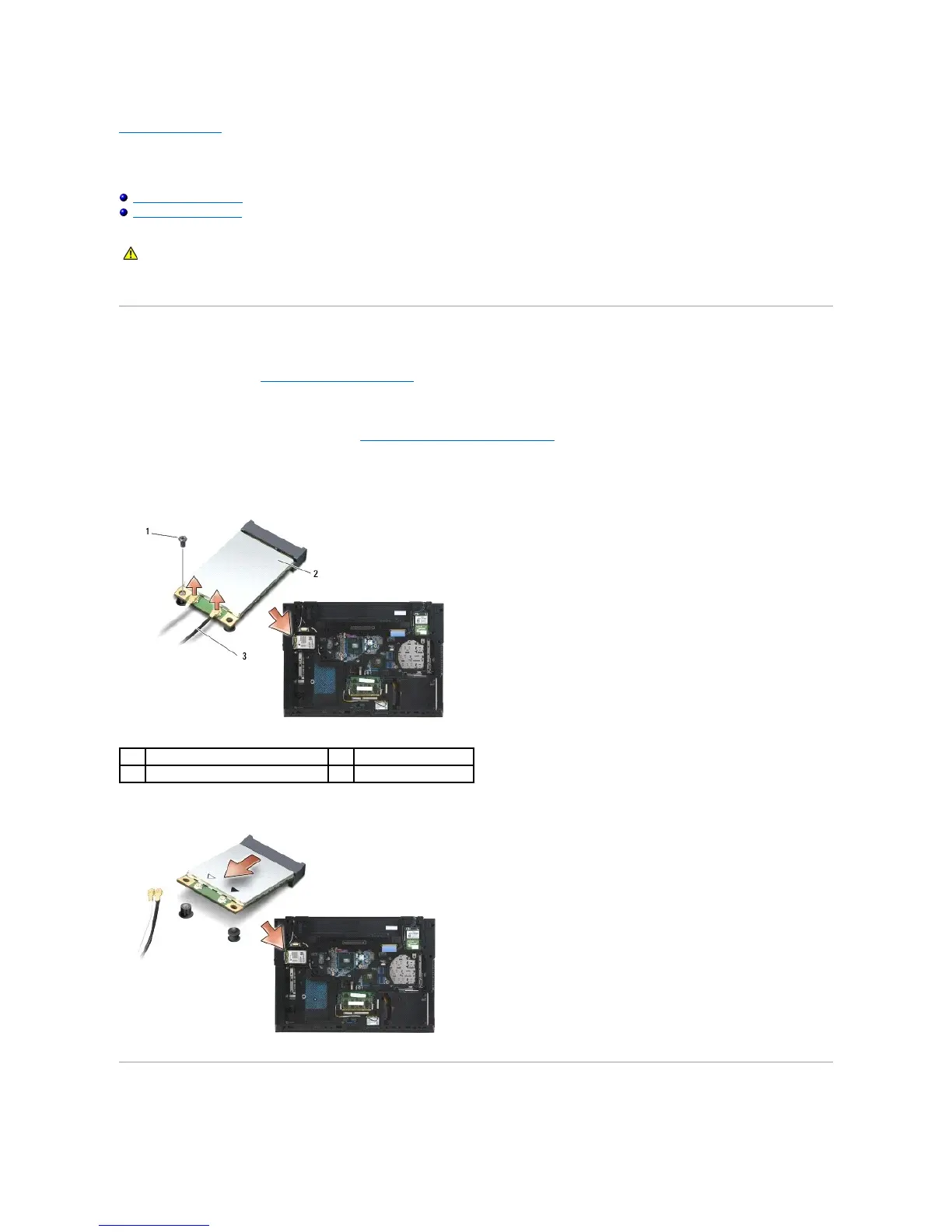 1

2

3