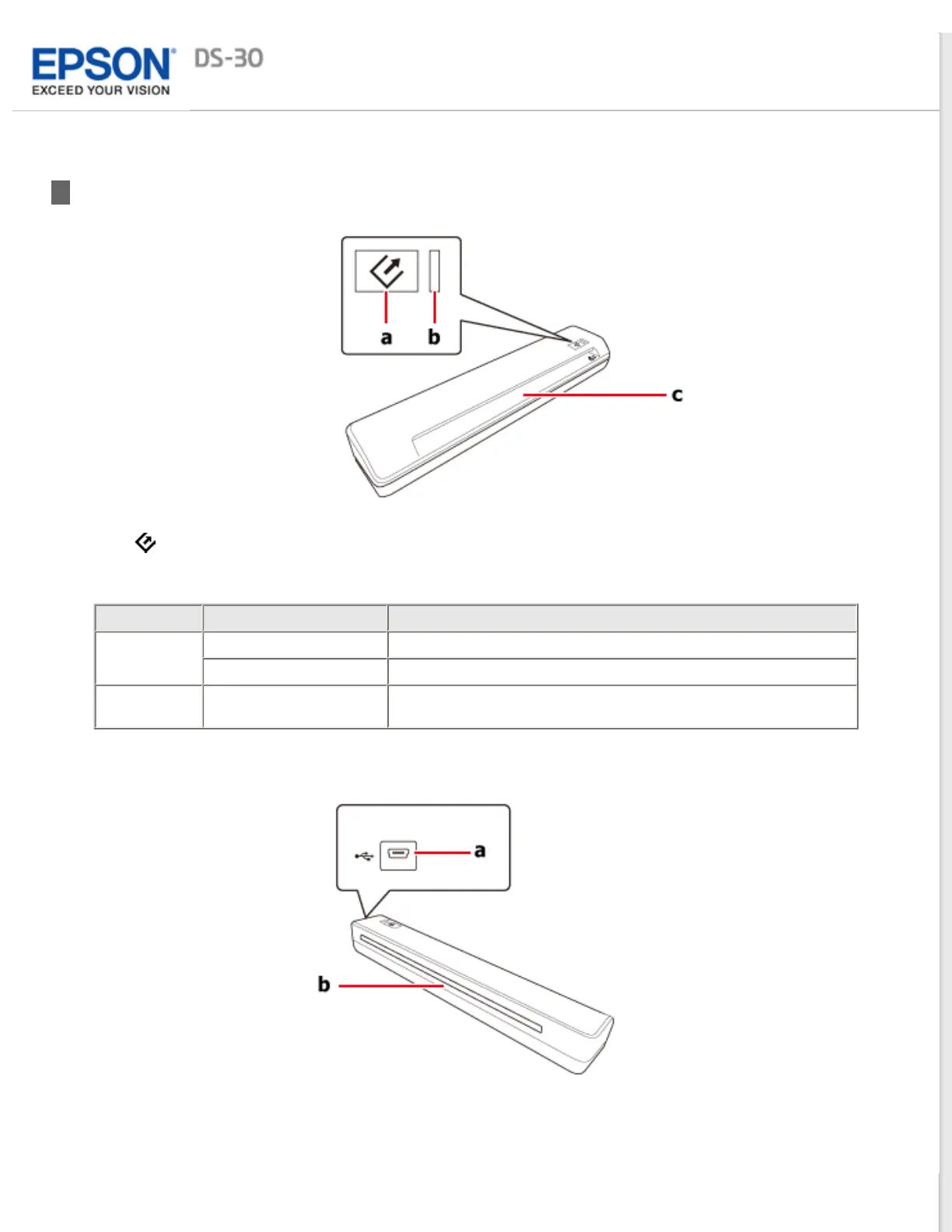 EPSON EXCEED YOUR VISION DS-30

a b

c

a

b