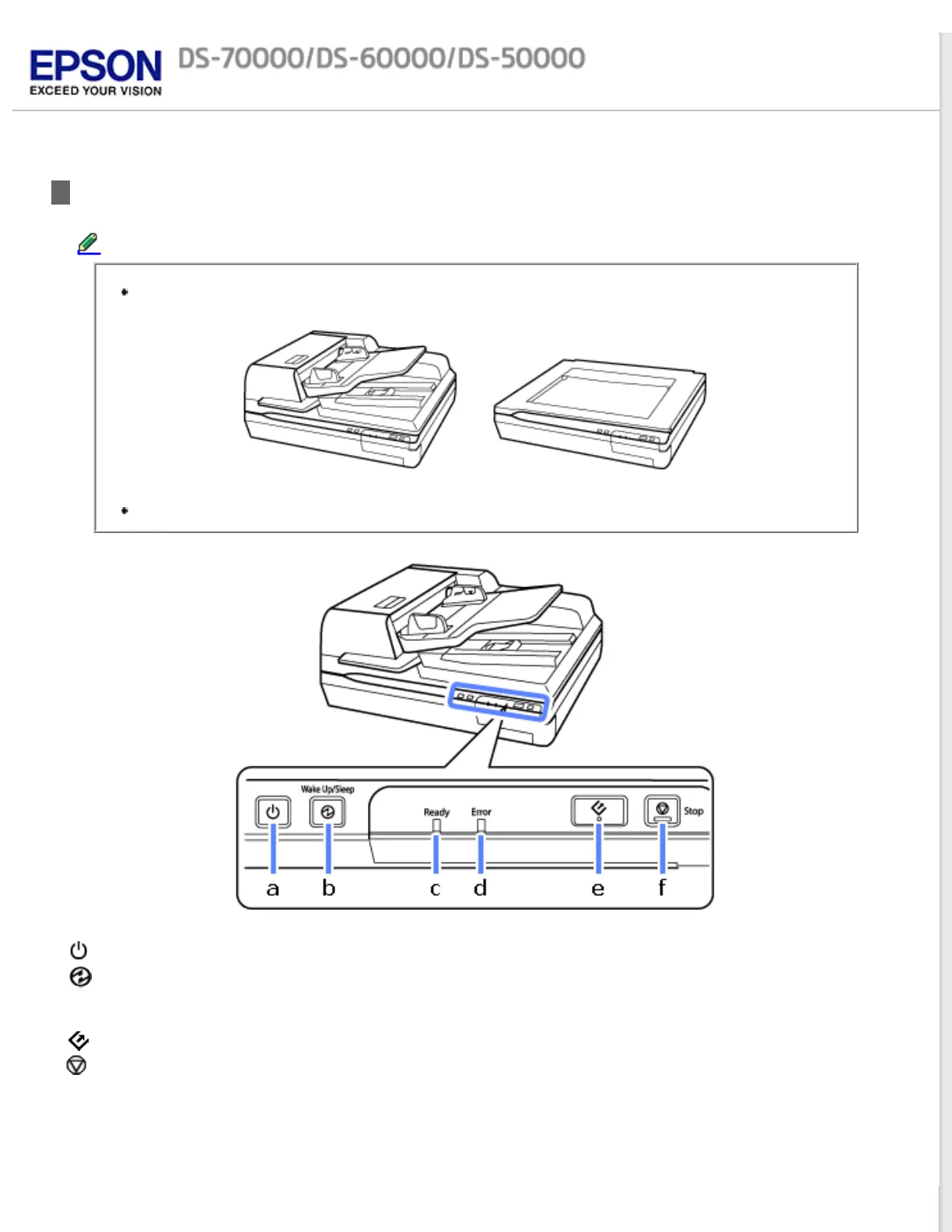 EPSON
EXCEED YOUR VISION
DS-70000/DS-60000/DS-50000

Wake Up/Sleep
Ready
Error
Stop
a
b
c
d
e
f