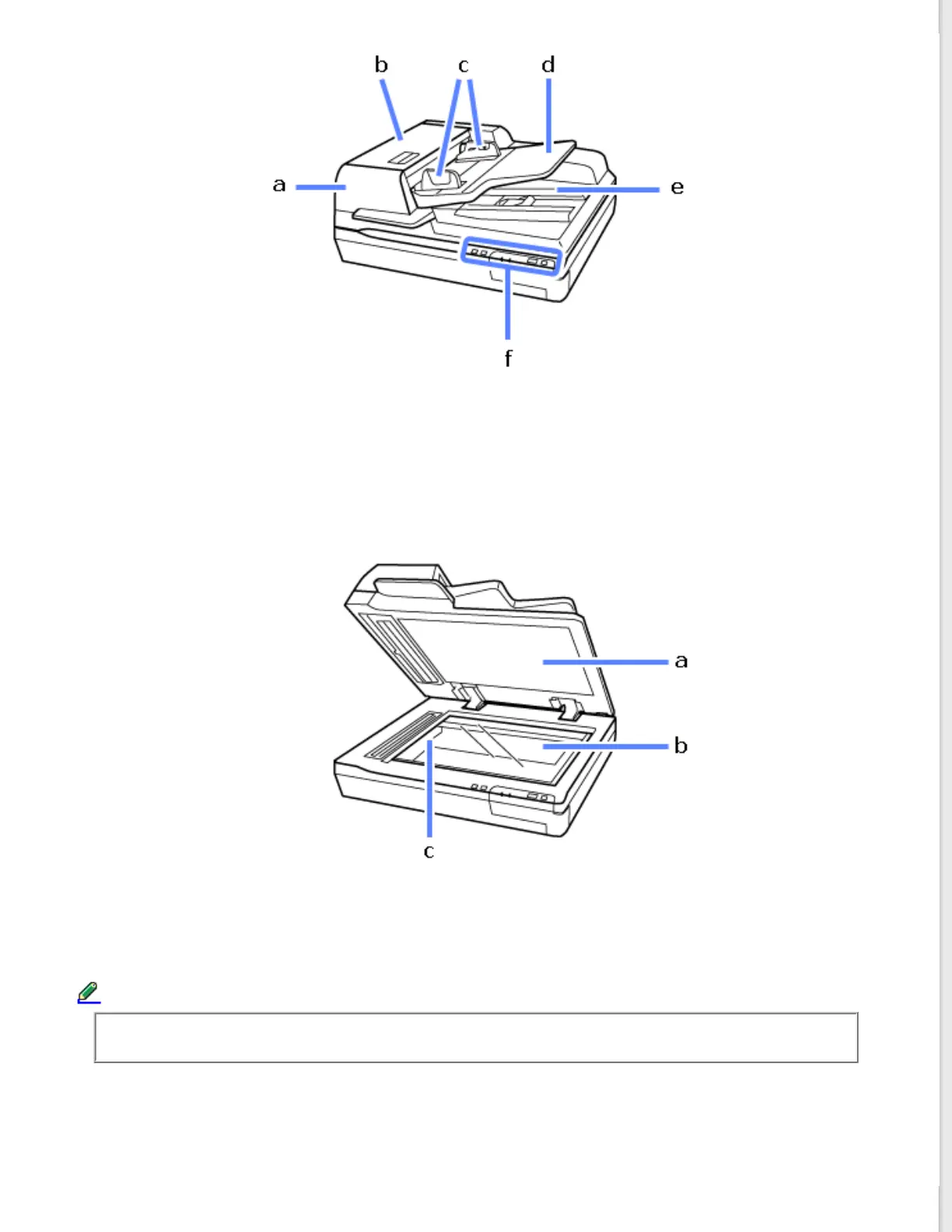 b c d
a e
f

a
b
c