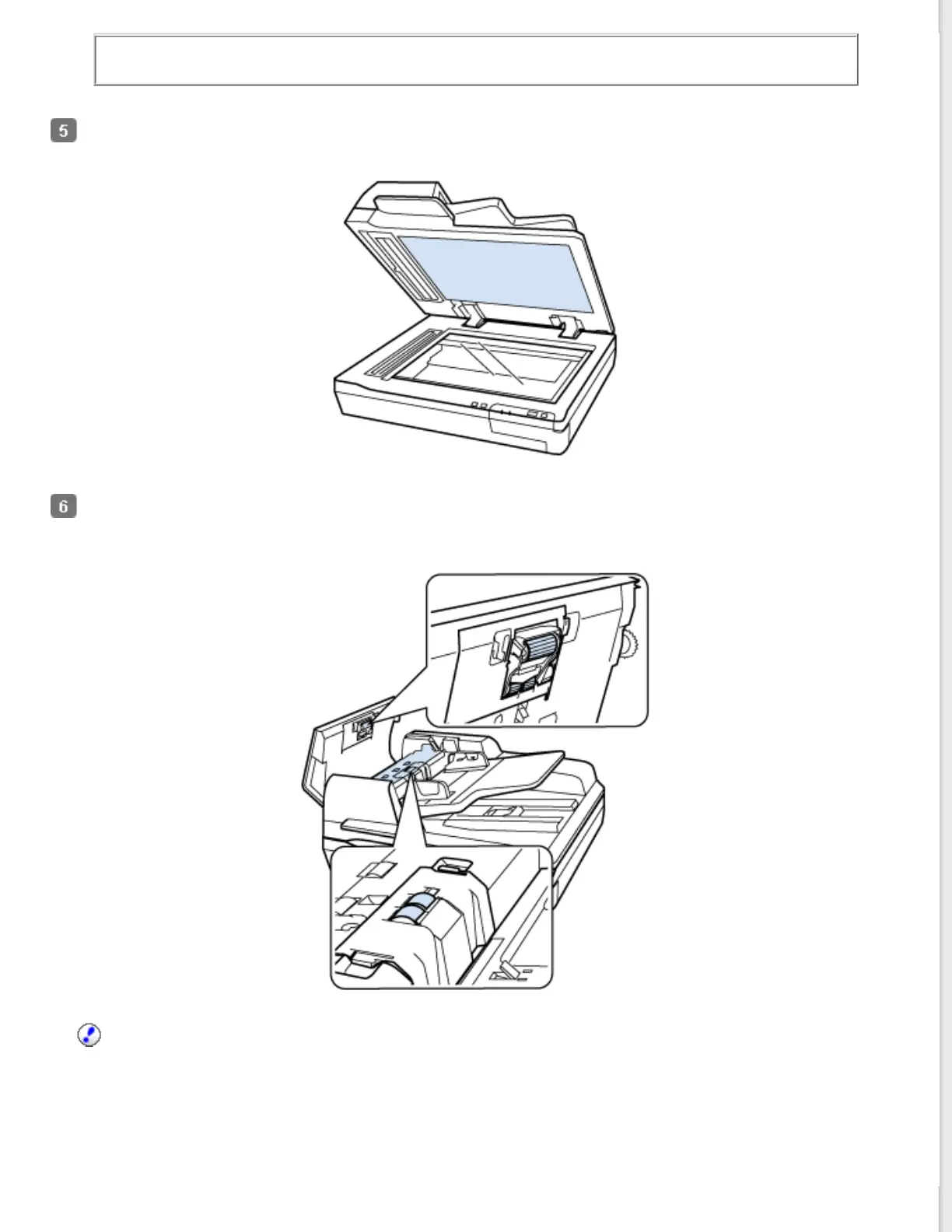 5

6