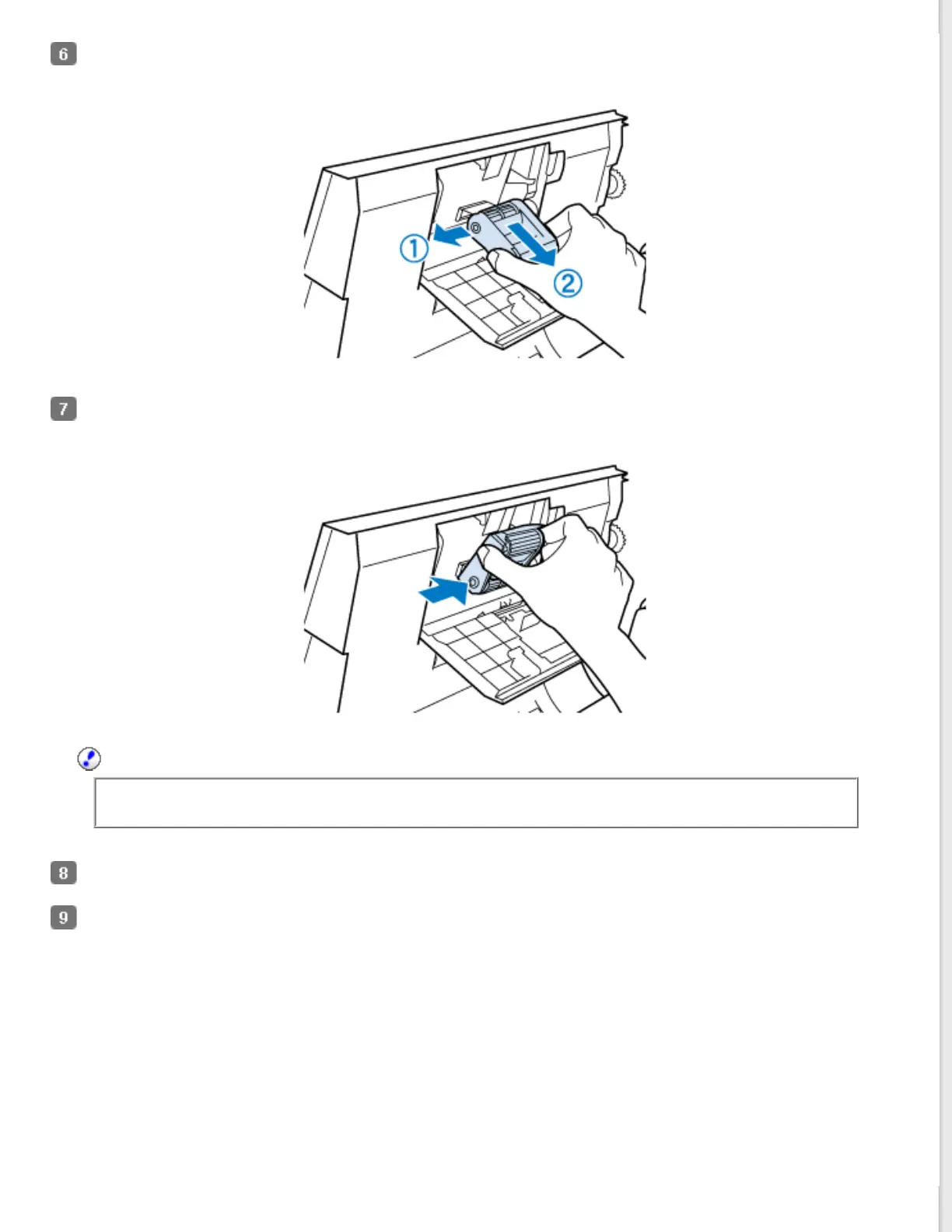 6

①
②

7

8

9