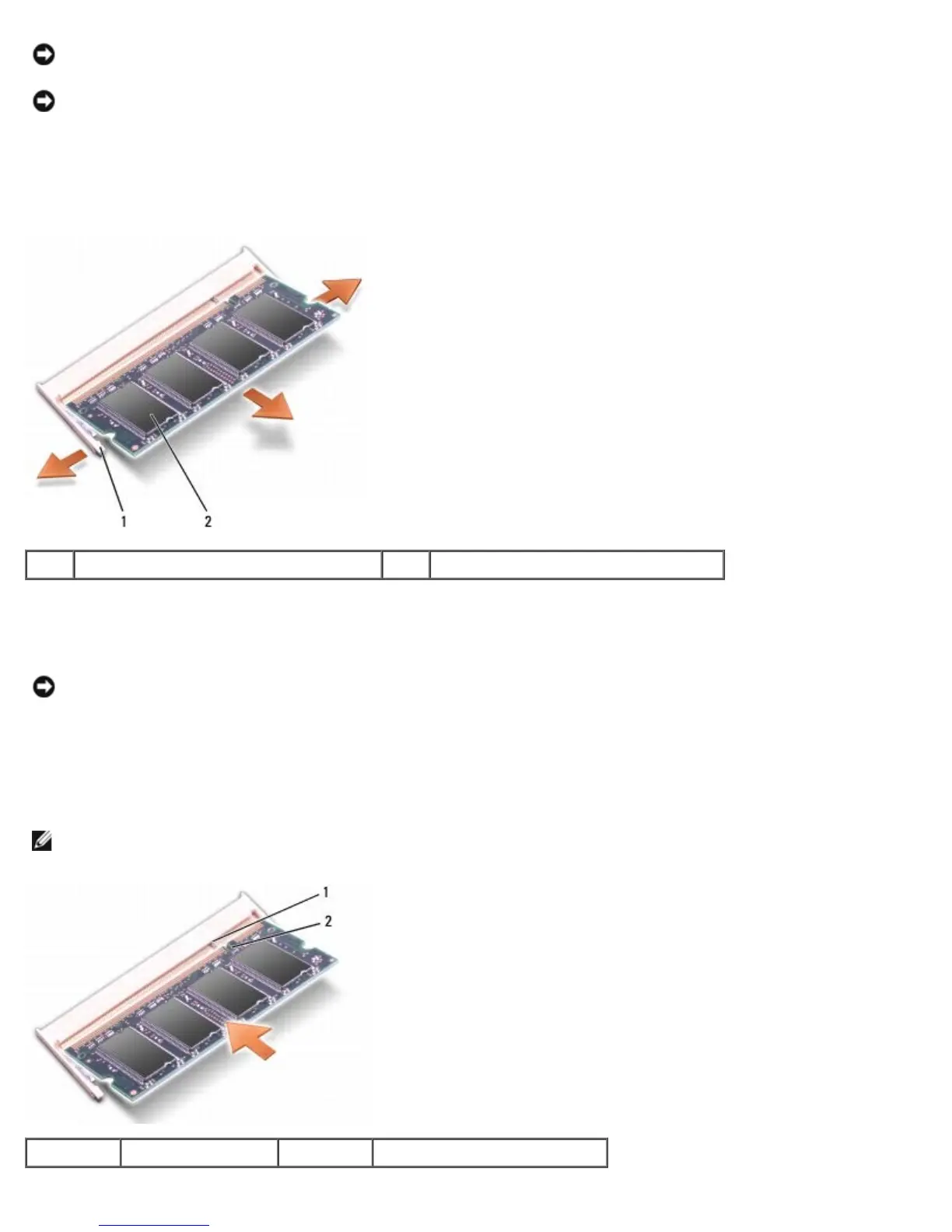 1

2

1

2