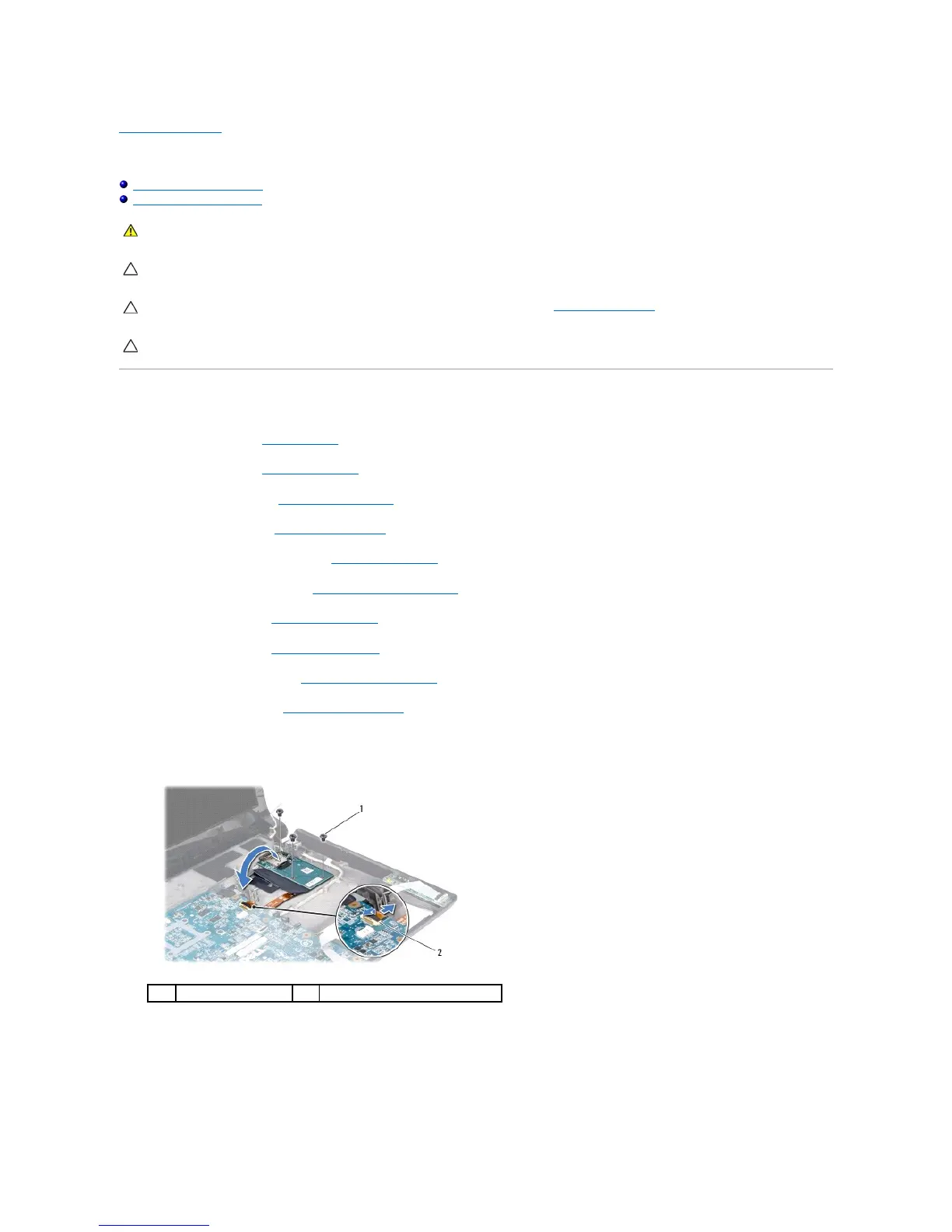 1

2