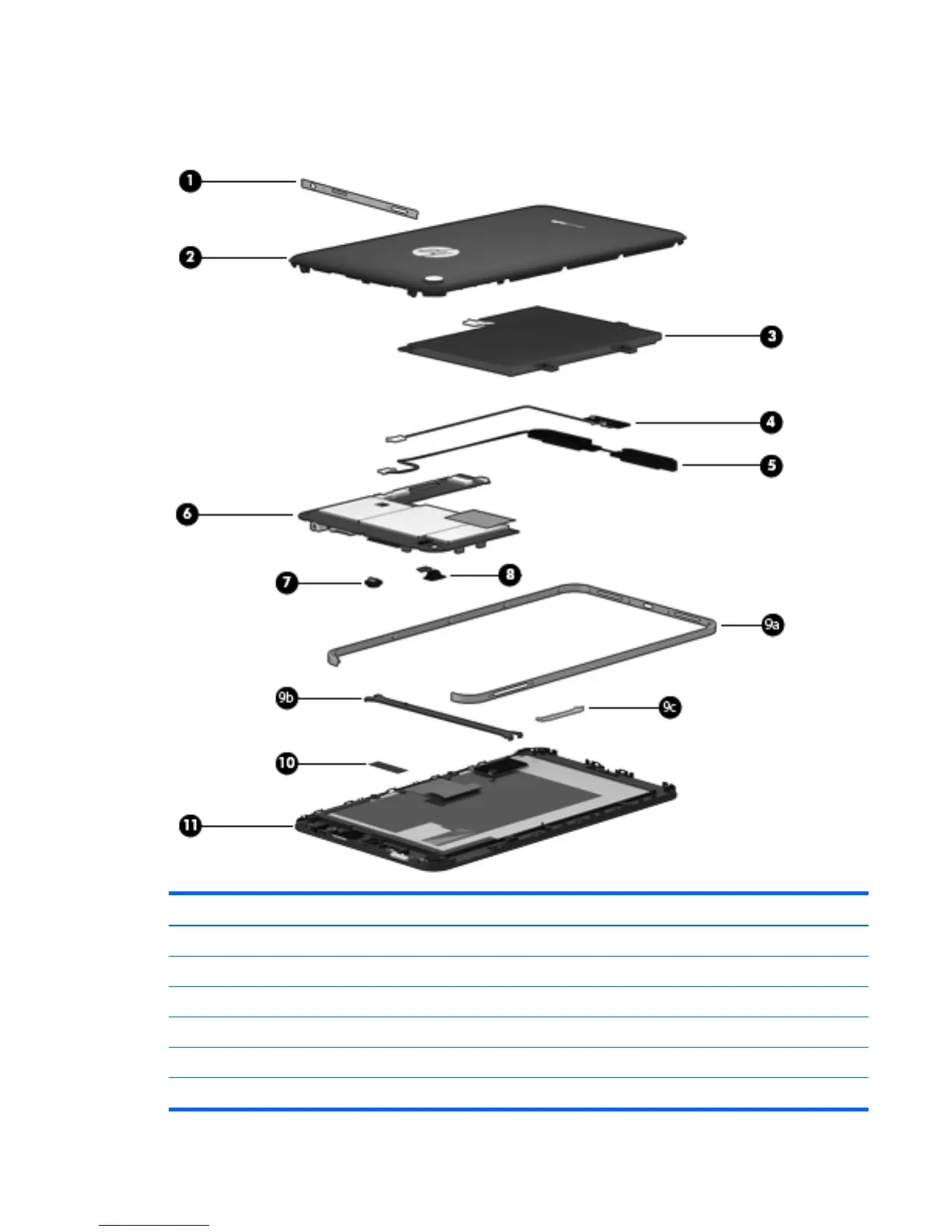 1
2
3
4
5
6
7
8
9a
9b
9c
10
11