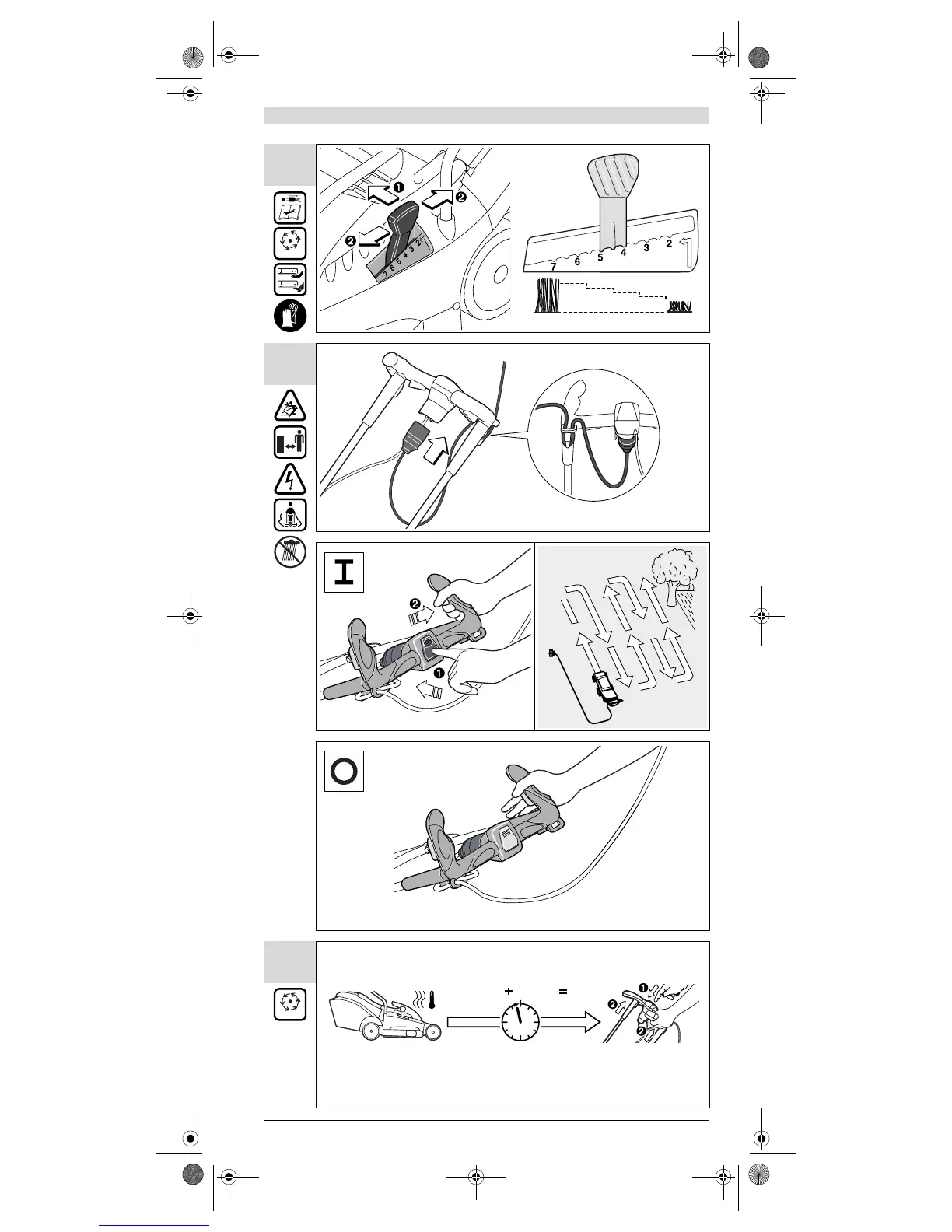 ❶
❷
❷
7 6 5 4 3 2
7 6 5 4 3 2

I
❷
❶

O

+ =
❶
❷
❷