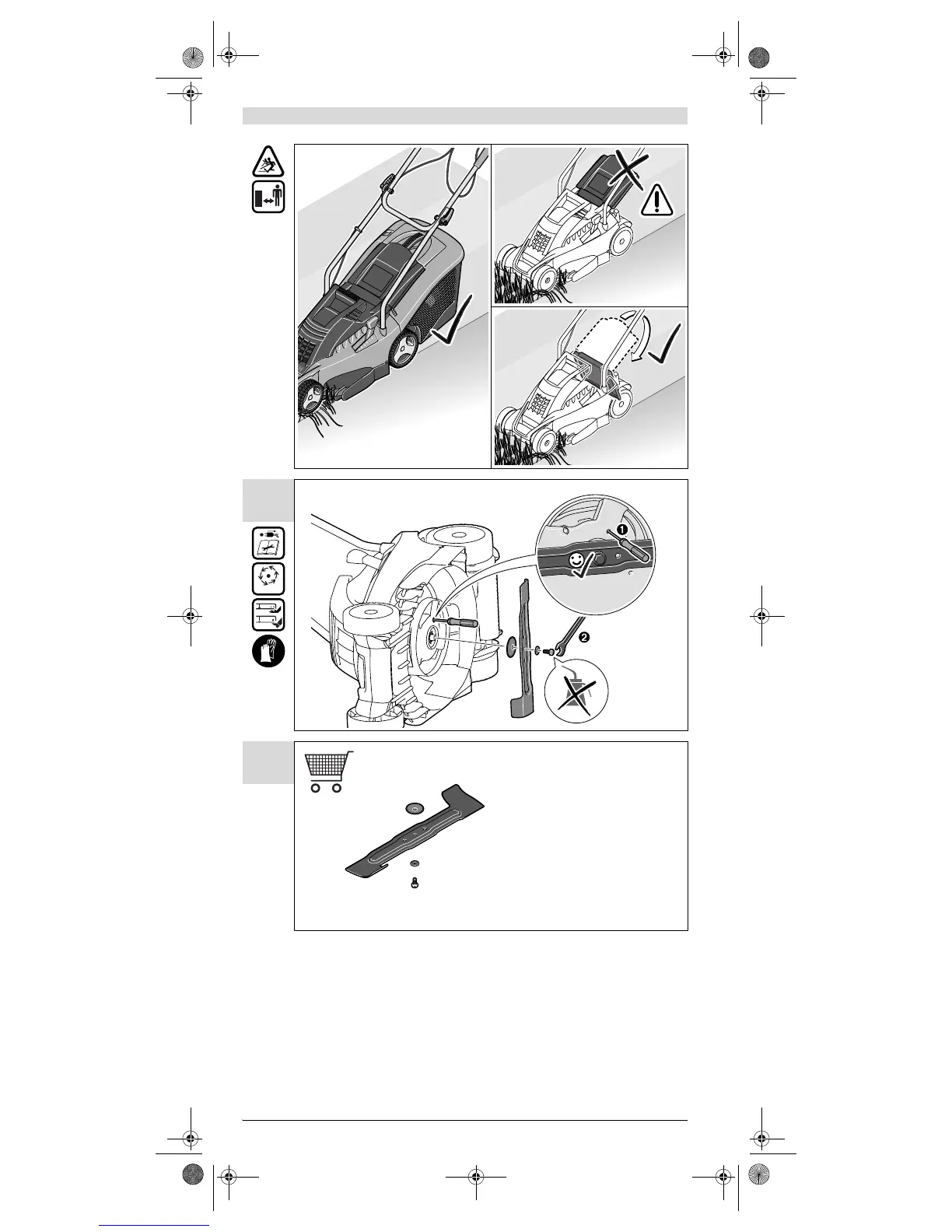 1

2