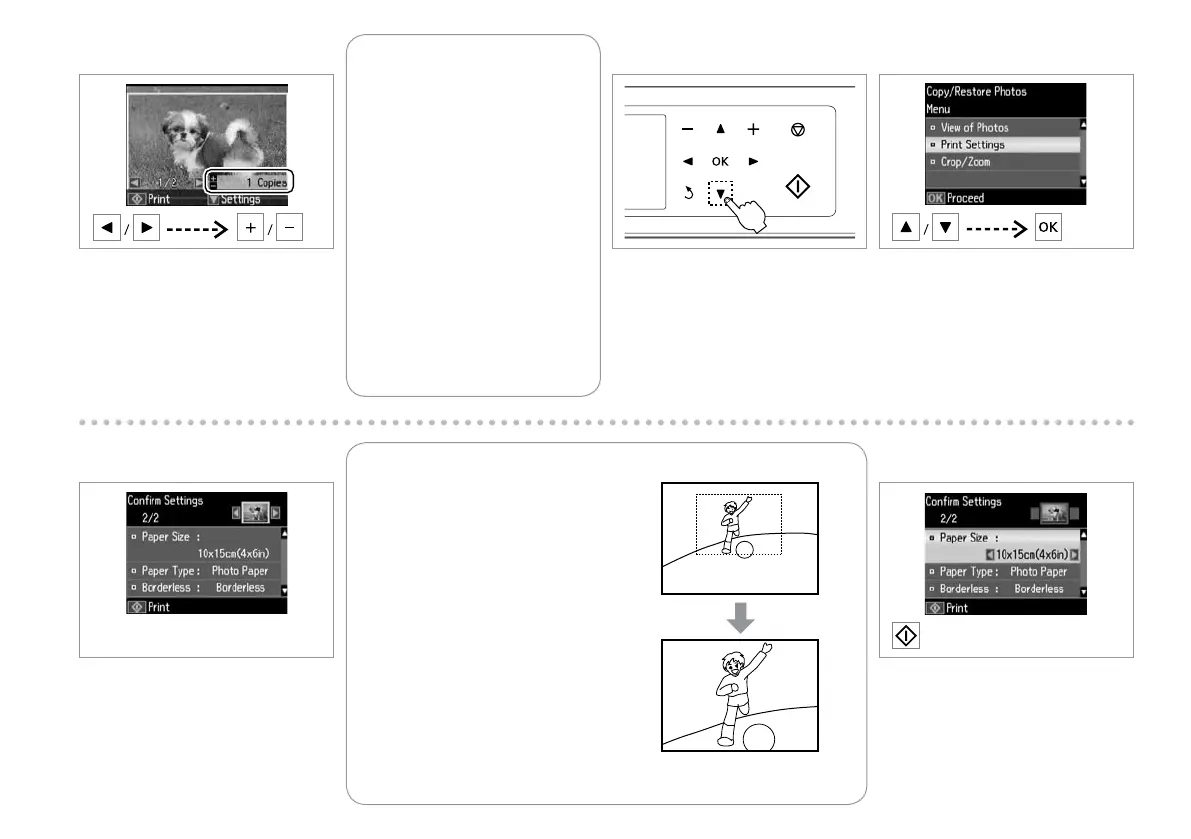 1/2
1 Copies
Print
Settings

/ /

OK

Copy/Restore Photos
Menu
View of Photos
Print Settings
Crop/Zoom
OK Proceed

/ OK

Confirm Settings
2/2
Paper Size :
10x15cm(4x6in)
Paper Type : Photo Paper
Borderless : Borderless
Print

Confirm Settings
2/2
Paper Size :
10x15cm(4x6in)
Paper Type : Photo Paper
Borderless : Borderless
Print