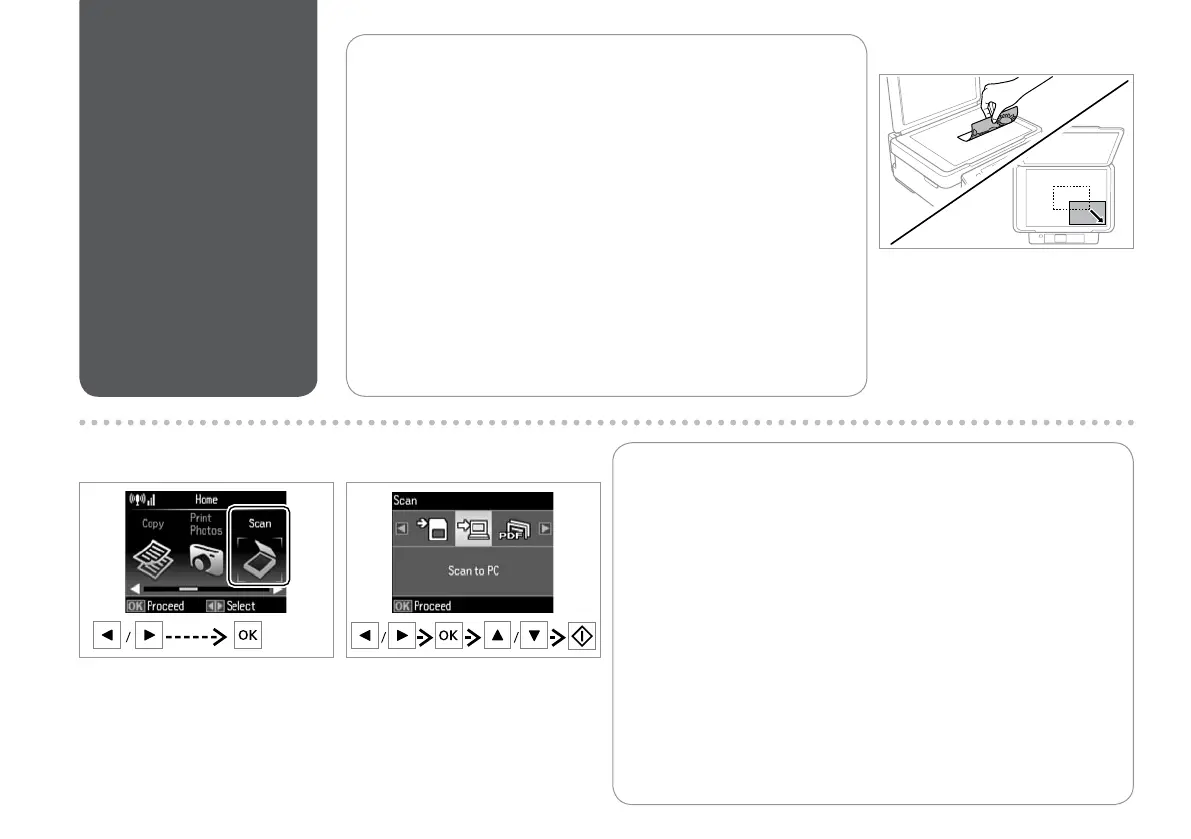 Home

Copy

Print Photos

Scan

OK Proceed

Select

/

OK

Scan

PDF

Scan to PC

OK Proceed

/

OK

/