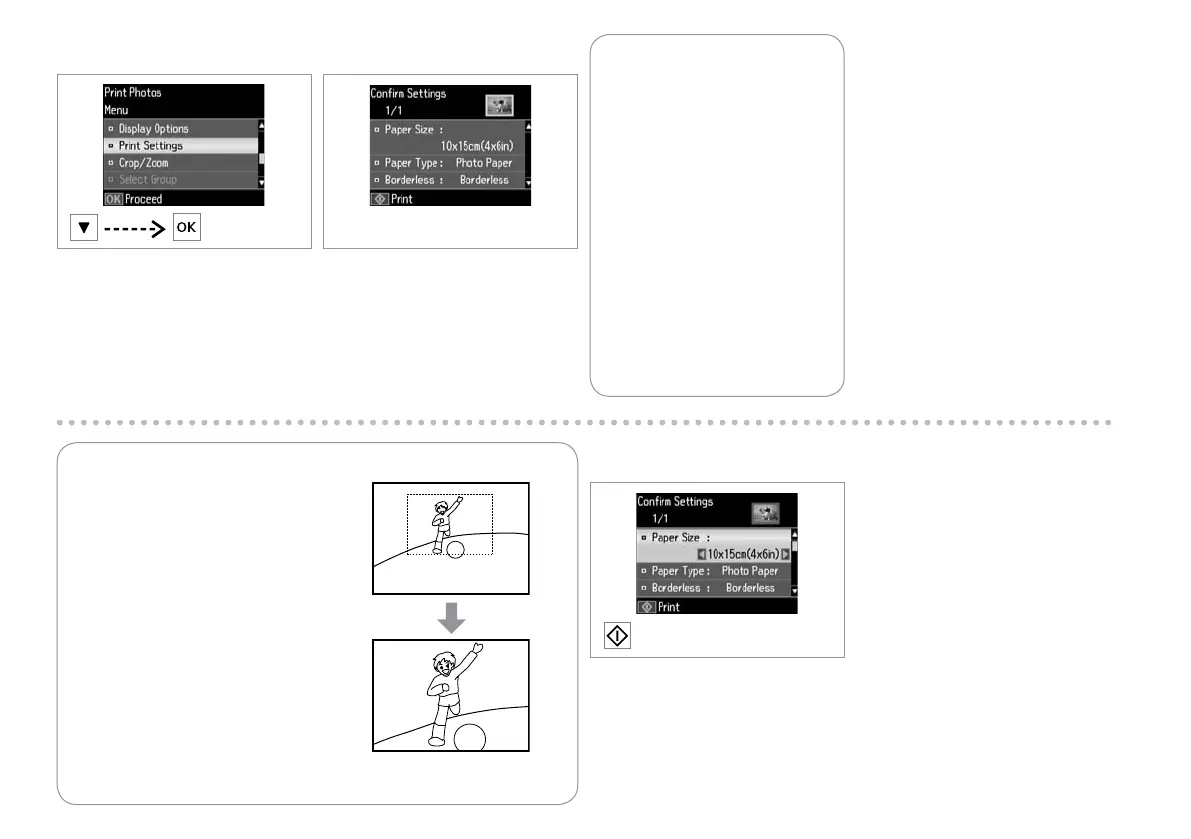 Print Photos
Menu
Display Options
Print Settings
Crop/Zoom
Select Group
OK Proceed

OK

Confirm Settings
1/1
Paper Size :
10x15cm(4x6in)
Paper Type : Photo Paper
Borderless : Borderless
Print

Confirm Settings
1/1
Paper Size :
10x15cm(4x6in)
Paper Type : Photo Paper
Borderless : Borderless
Print