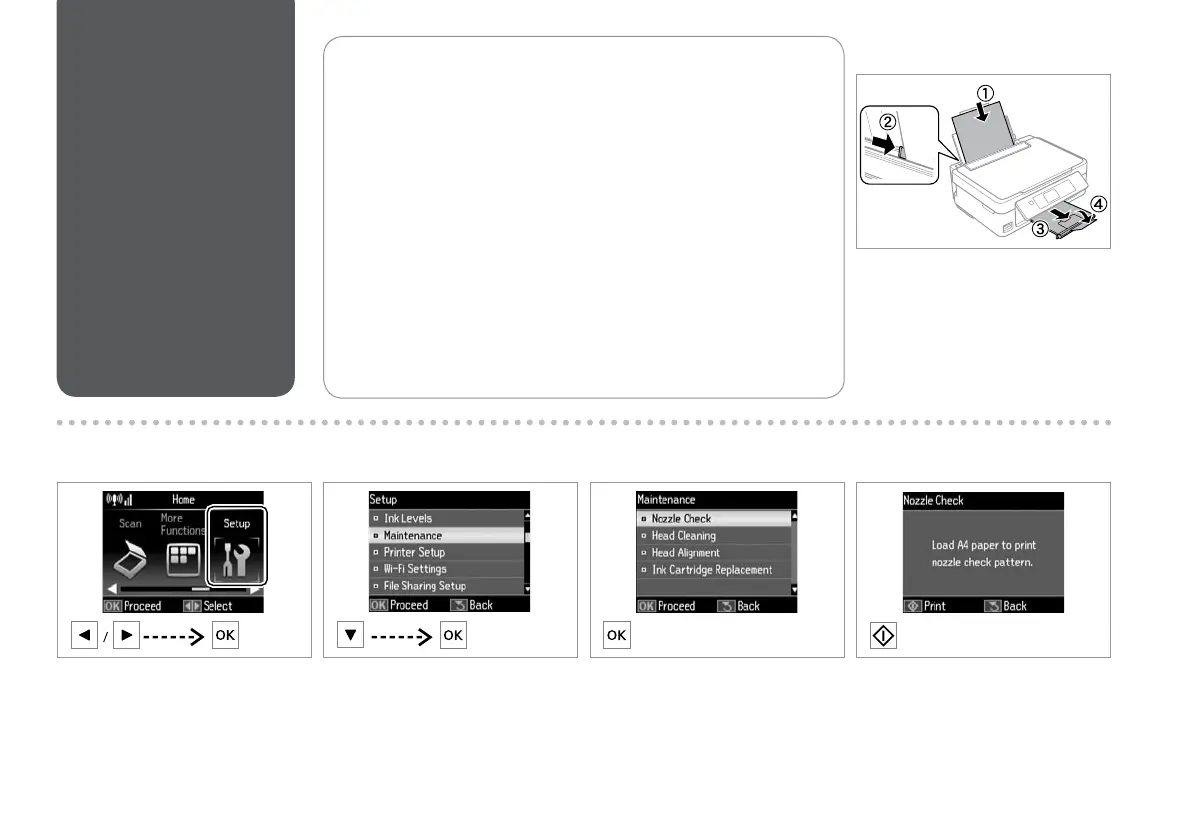 ①
②
③
④

Home
Scan
More Functions
Setup
OK Proceed
Select

/ OK

Setup
Ink Levels
Maintenance
Printer Setup
Wi-Fi Settings
File Sharing Setup
OK Proceed
Back

OK

Maintenance
Nozzle Check
Head Cleaning
Head Alignment
Ink Cartridge Replacement
OK Proceed
Back

OK

Nozzle Check
Load A4 paper to print nozzle check pattern.
Print
Back