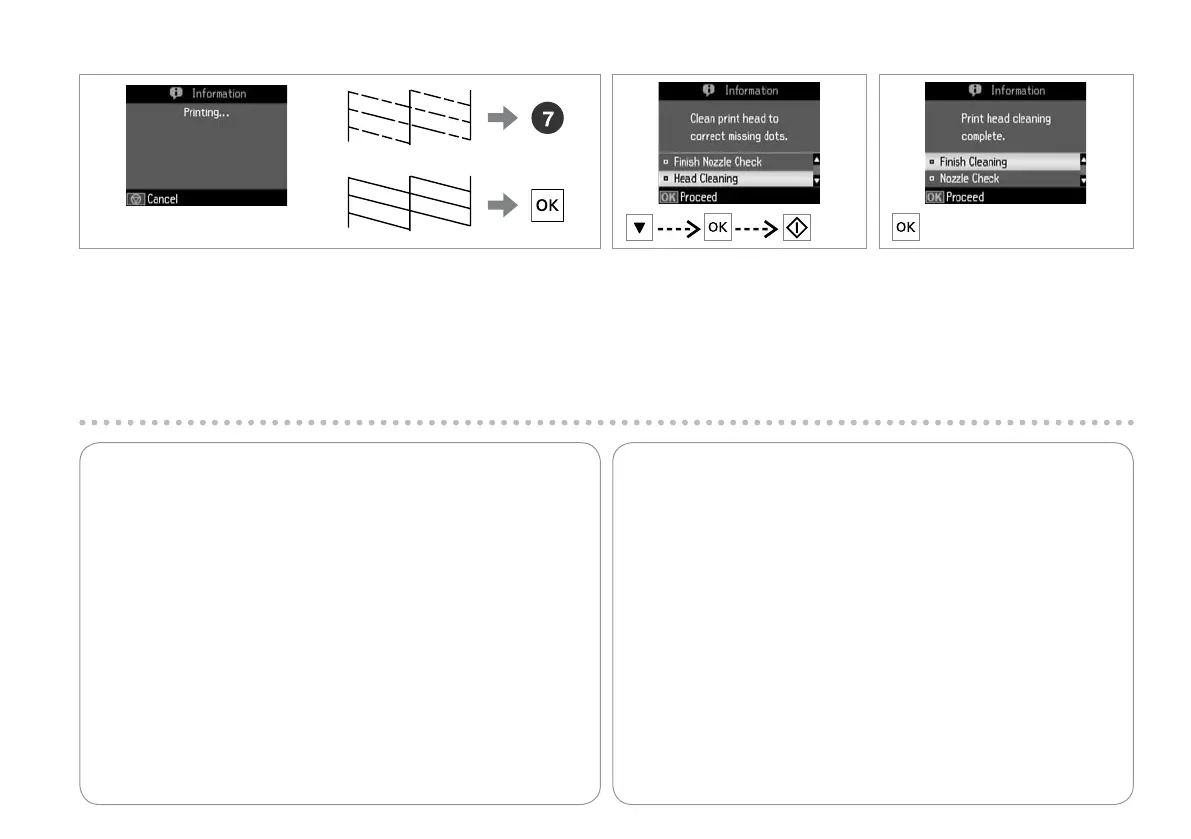 Information
Printing...
Cancel

7

OK

Informaton
Clean print head to correct missing dots.
Finish Nozzle Check
Head Cleaning
OK Proceed

OK

Information
Print head cleaning complete.
Finish Cleaning
Nozzle Check
OK Proceed

OK