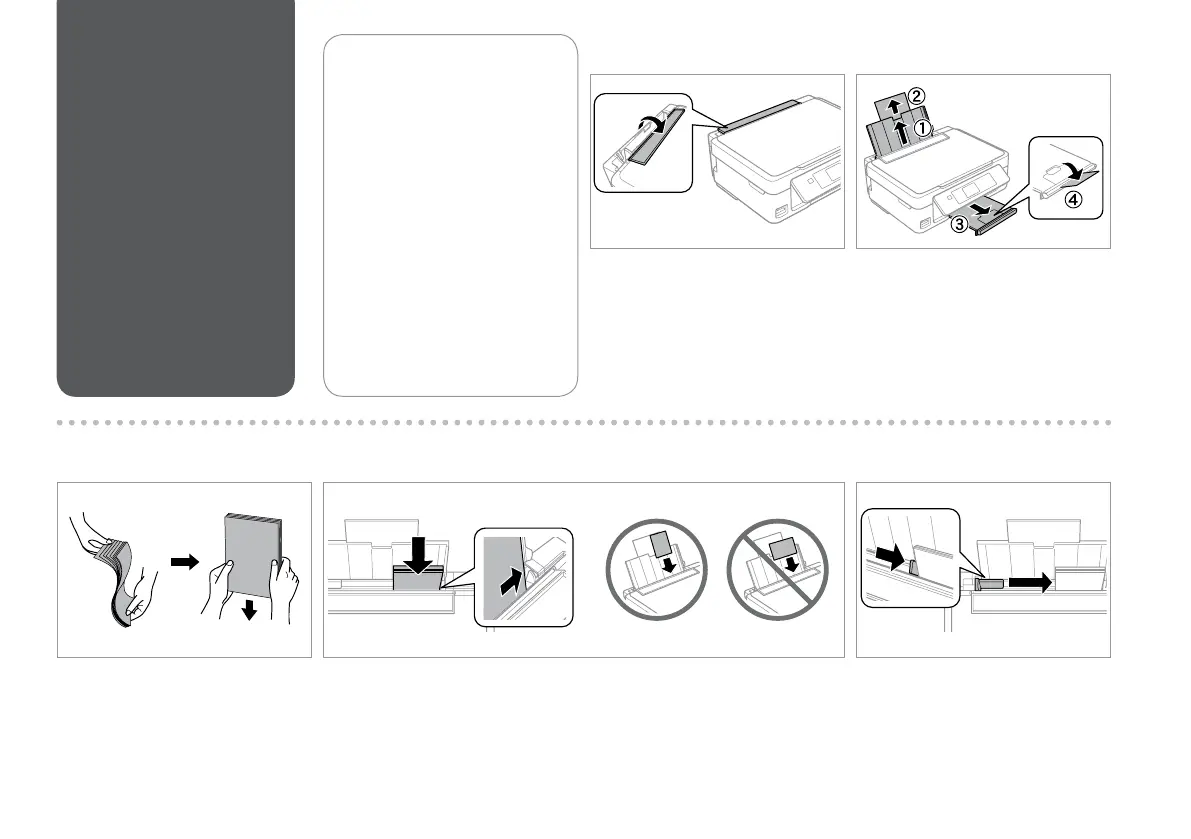 ②
①
③
④