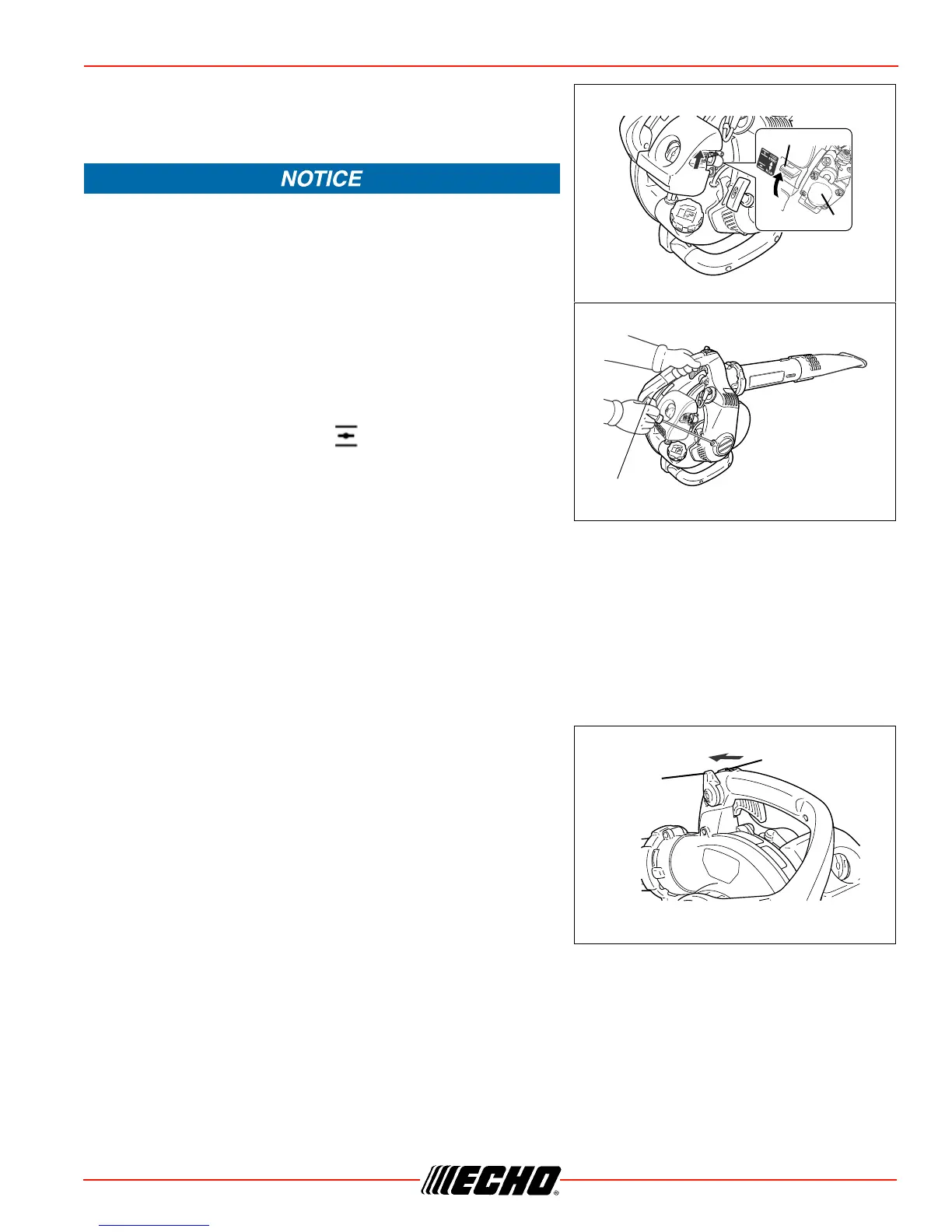 NOTICE

ECHO