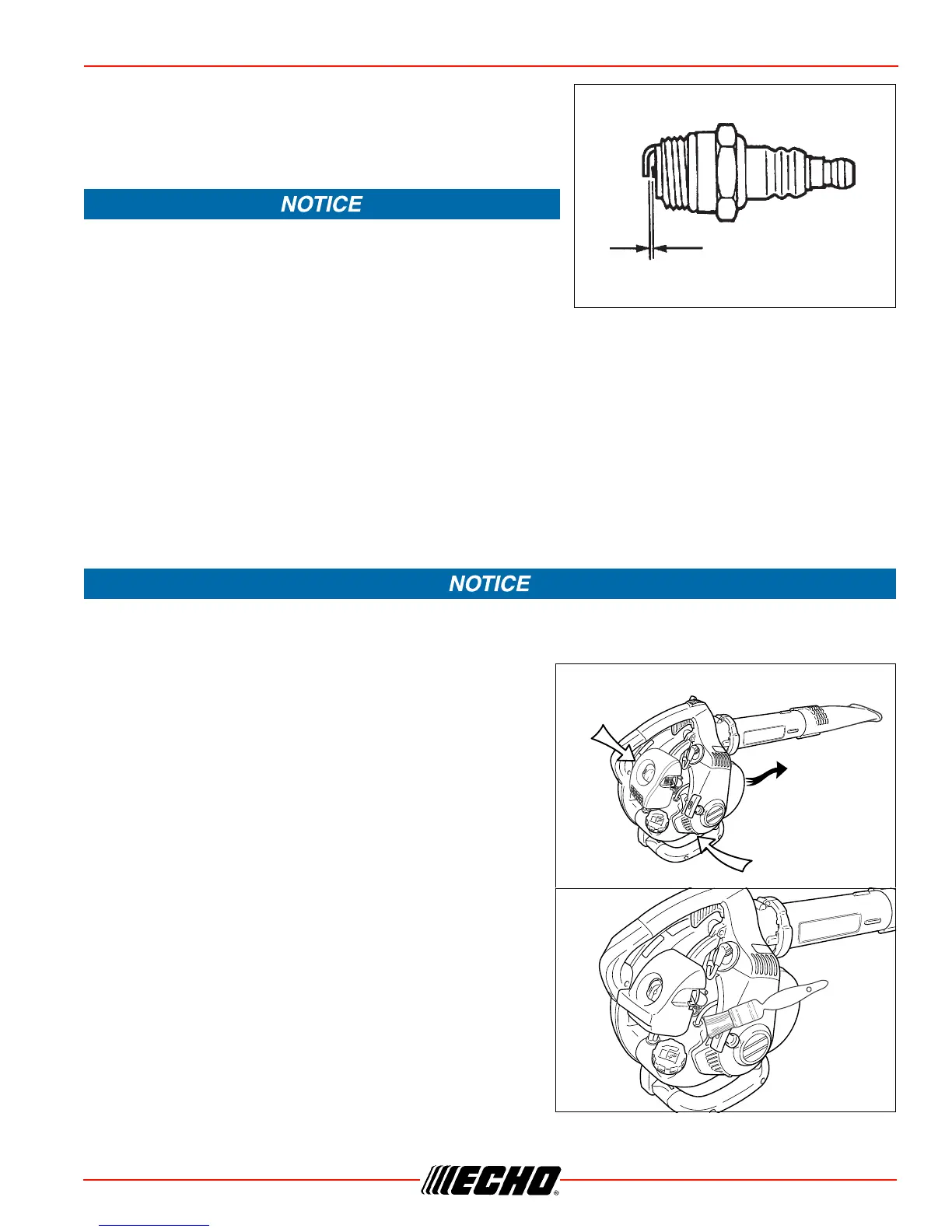 NOTICE

NOTICE

ECHO®