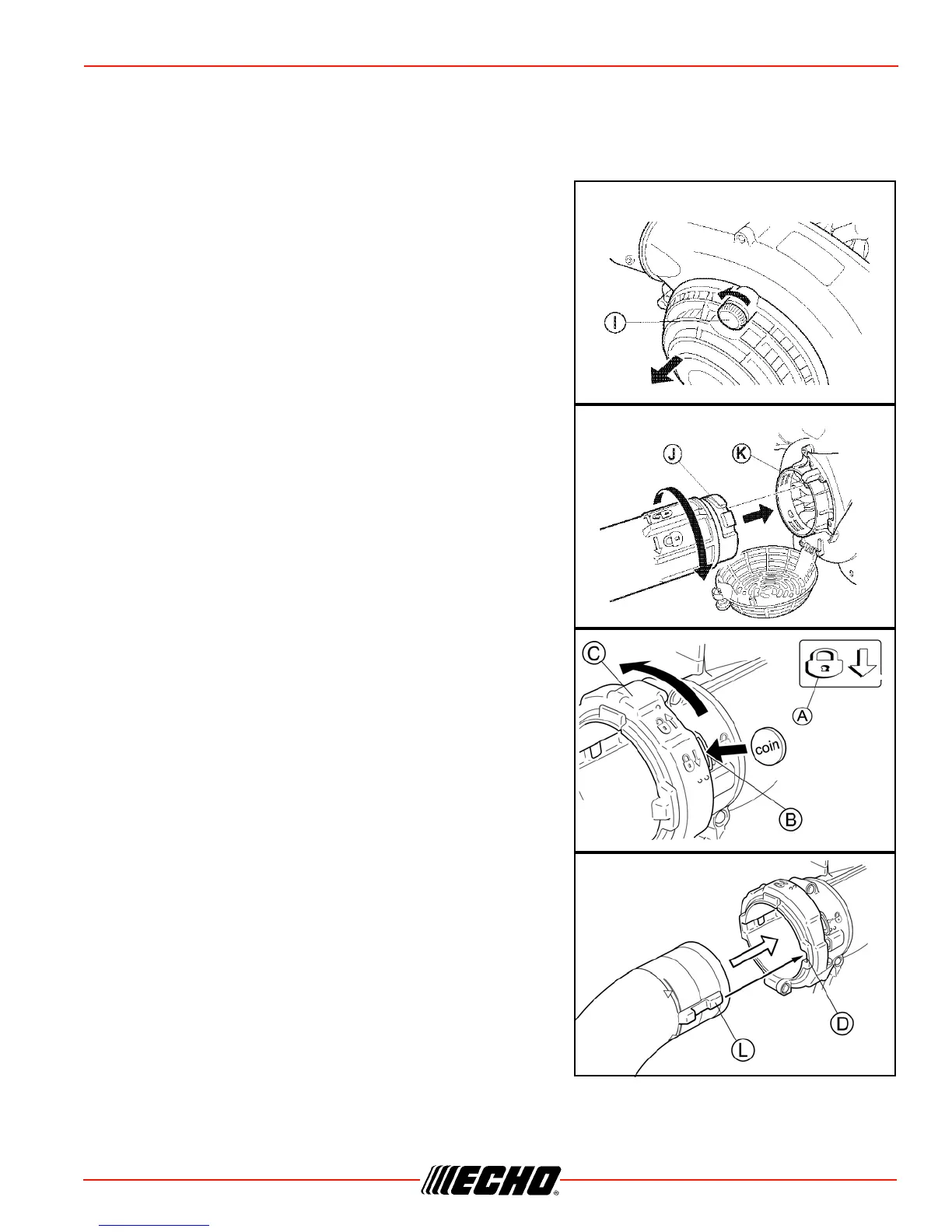 I

J

K

C

A

coin

B

D

L

ECHO