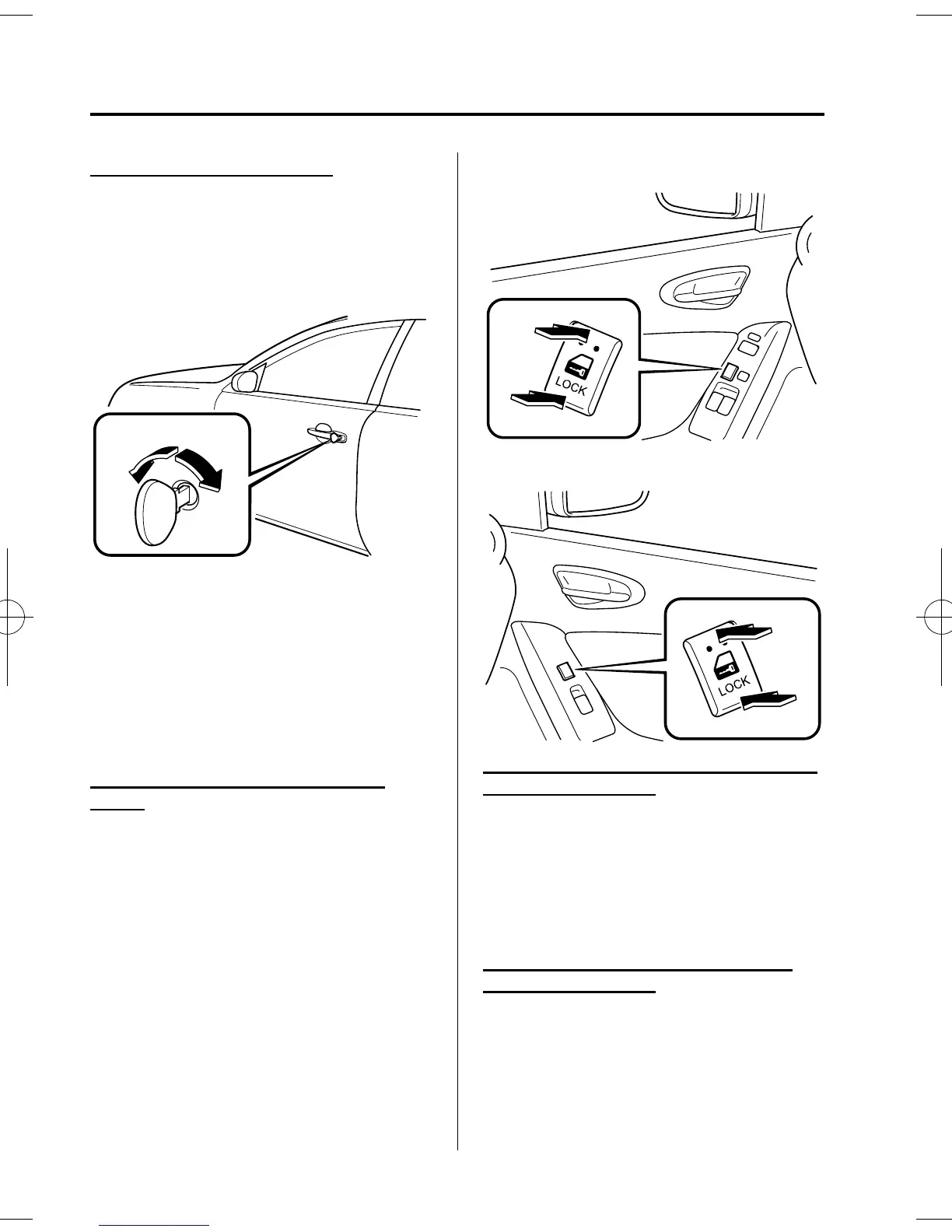 LOCK

LOCK