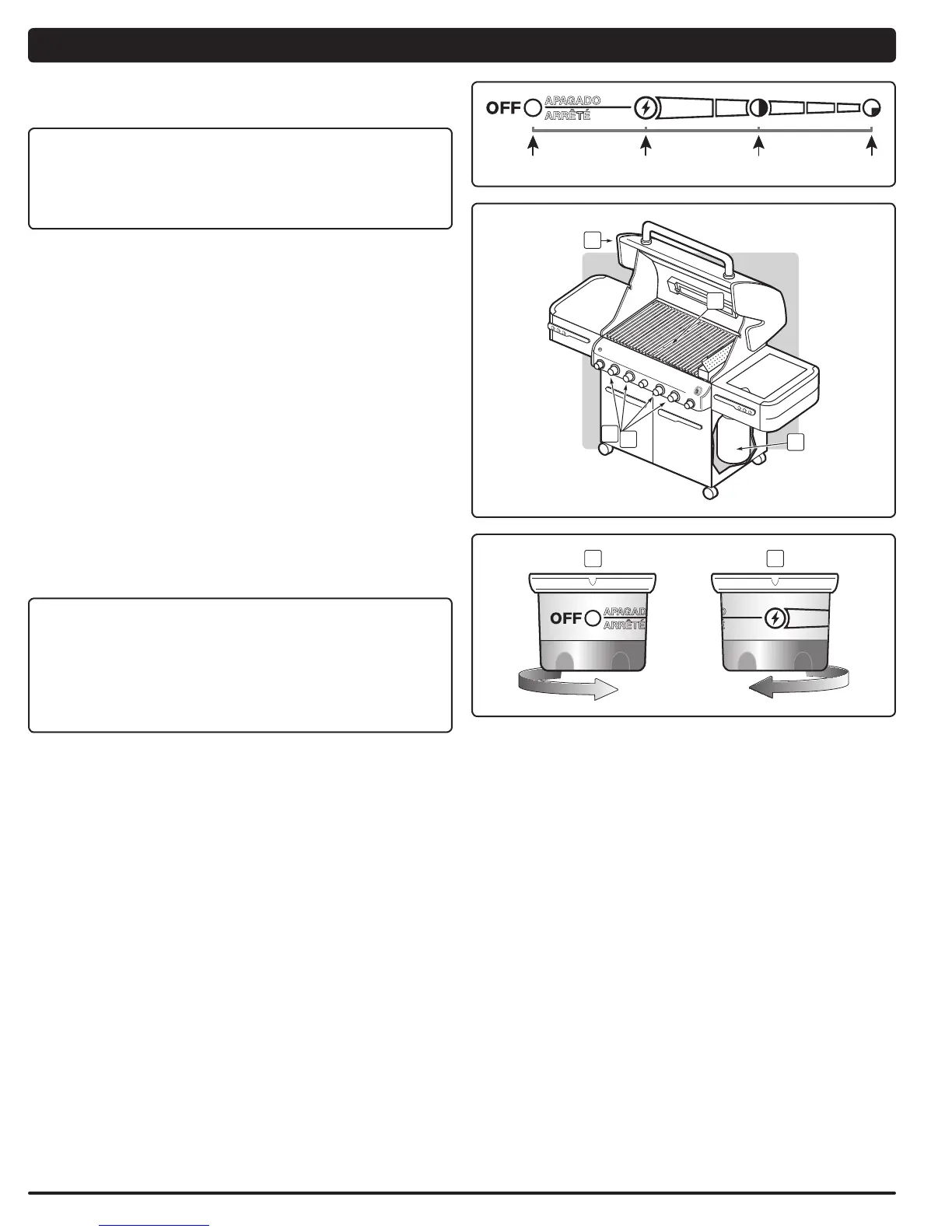 OFF APAGADO ARRÊTÉ

OFF APAGADO ARRÊTÉ