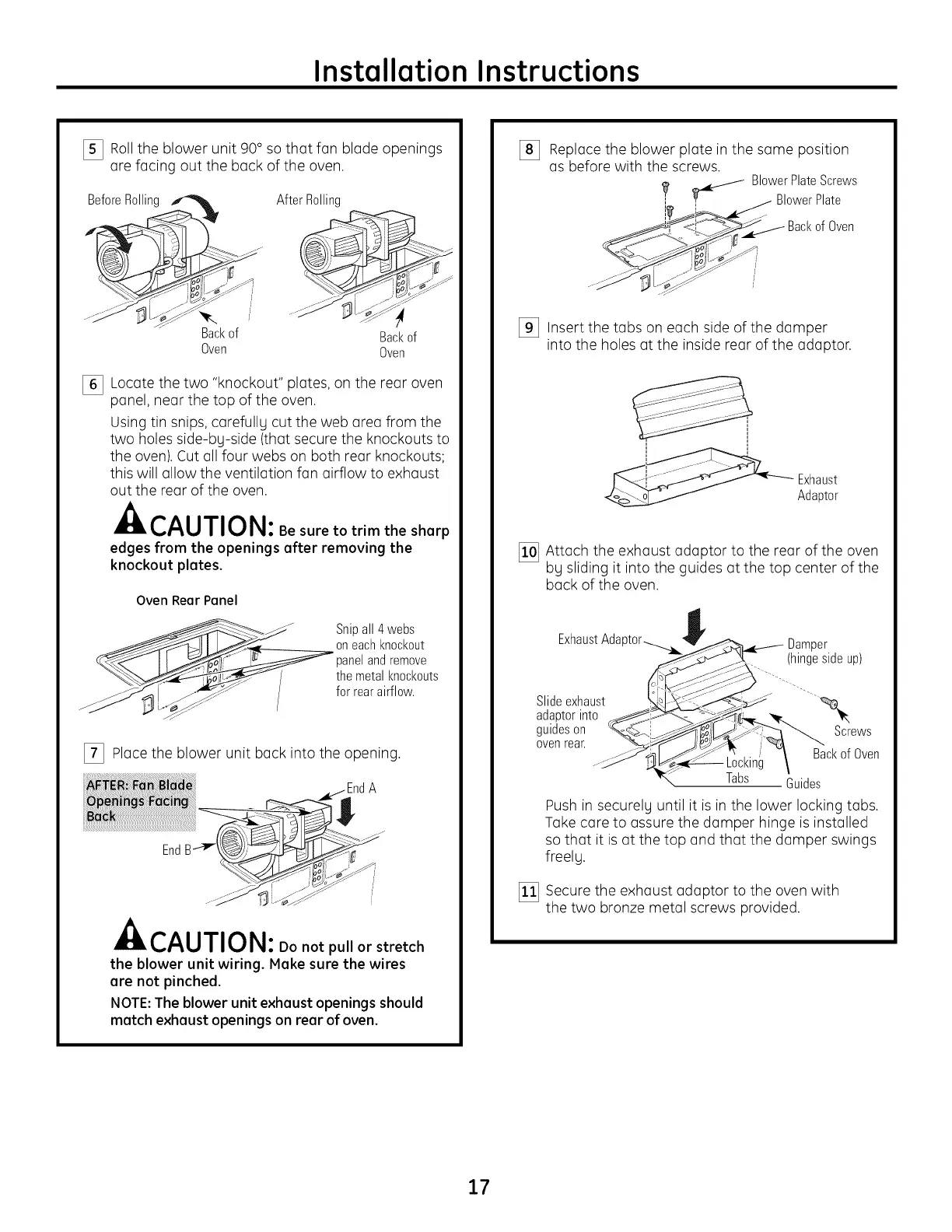 Installation Instructions

5 Roll the blower unit 90° so that fan blade openings are facing out the back of the oven.

Before Rolling

After Rolling

Back of Oven

Back of Oven

6 Locate the two "knockout" plates, on the rear oven panel, near the top of the oven.

Using tin snips, carefully cut the web area from the two holes side-by-side (that secure the knockouts to the oven). Cut all four webs on both rear knockouts; this will allow the ventilation fan airflow to exhaust out the rear of the oven.

CAUTION: Be sure to trim the sharp edges from the openings after removing the knockout plates.

Oven Rear Panel

Snip all 4 webs on each knockout panel and remove the metal knockouts for rear airflow.

7 Place the blower unit back into the opening.

AFTER: Fan Blade Openings Facing Back

End A

End B

CAUTION: Do not pull or stretch the blower unit wiring. Make sure the wires are not pinched.

NOTE: The blower unit exhaust openings should match exhaust openings on rear of oven.

8 Replace the blower plate in the same position as before with the screws.

Blower Plate Screws

Blower Plate

Back of Oven

9 Insert the tabs on each side of the damper into the holes at the inside rear of the adaptor.

Exhaust Adaptor

10 Attach the exhaust adaptor to the rear of the oven by sliding it into the guides at the top center of the back of the oven.

Exhaust Adaptor

Damper (hinge side up)

Slide exhaust adaptor into guides on oven rear.

Screws

Back of Oven

Locking Tabs

Guides

Push in securely until it is in the lower locking tabs. Take care to assure the damper hinge is installed so that it is at the top and that the damper swings freely.

11 Secure the exhaust adaptor to the oven with the two bronze metal screws provided.

17