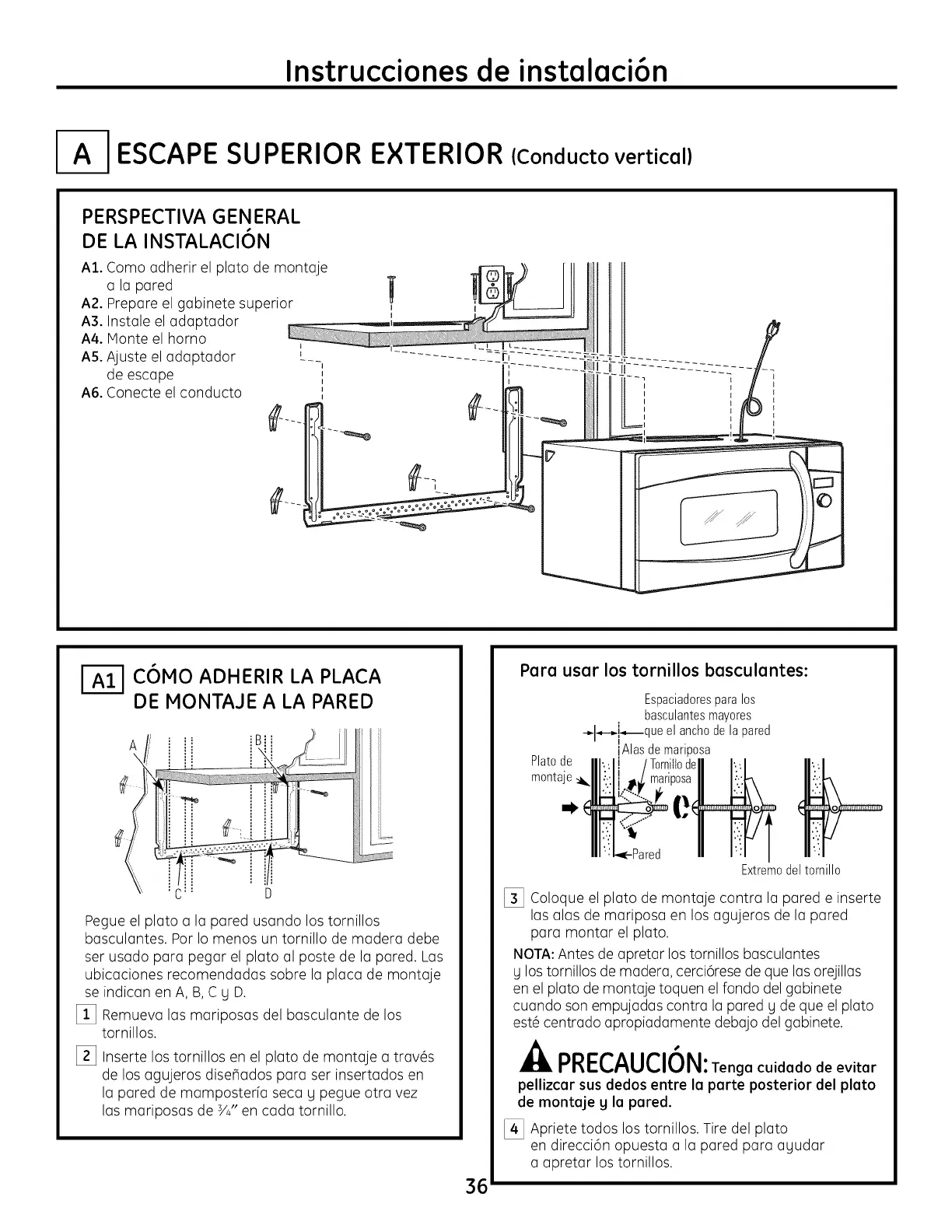 Instrucciones de instalación

A ESCAPE SUPERIOR EXTERIOR (Conducto vertical)

PERSPECTIVA GENERAL DE LA INSTALACIÓN
A1. Como adherir el plato de montaje a la pared
A2. Prepare el gabinete superior
A3. Instale el adaptador
A4. Monte el horno
A5. Ajuste el adaptador de escape
A6. Conecte el conducto

A1 CÓMO ADHERIR LA PLACA DE MONTAJE A LA PARED

A
B
C
D

Pegue el plato a la pared usando los tornillos basculantes. Por lo menos un tornillo de madera debe ser usado para pegar el plato al poste de la pared. Las ubicaciones recomendadas sobre la placa de montaje se indican en A, B, C y D.

1 Remueva las mariposas del basculante de los tornillos.

2 Inserte los tornillos en el plato de montaje a través de los agujeros diseñados para ser insertados en la pared de mampostería seca y pegue otra vez las mariposas de $\frac{3}{4}$" en cada tornillo.

Para usar los tornillos basculantes:

Espaciadores para los basculantes mayores que el ancho de la pared
Alas de mariposa
Plato de montaje
Tornillo de mariposa
Pared
Extremo del tornillo

3 Coloque el plato de montaje contra la pared e inserte las alas de mariposa en los agujeros de la pared para montar el plato.

NOTA: Antes de apretar los tornillos basculantes y los tornillos de madera, cerciórese de que las orejillas en el plato de montaje toquen el fondo del gabinete cuando son empujadas contra la pared y de que el plato esté centrado apropiadamente debajo del gabinete.

PRECAUCIÓN: Tenga cuidado de evitar pellizcar sus dedos entre la parte posterior del plato de montaje y la pared.

4 Apriete todos los tornillos. Tire del plato en dirección opuesta a la pared para ayudar a apretar los tornillos.

36