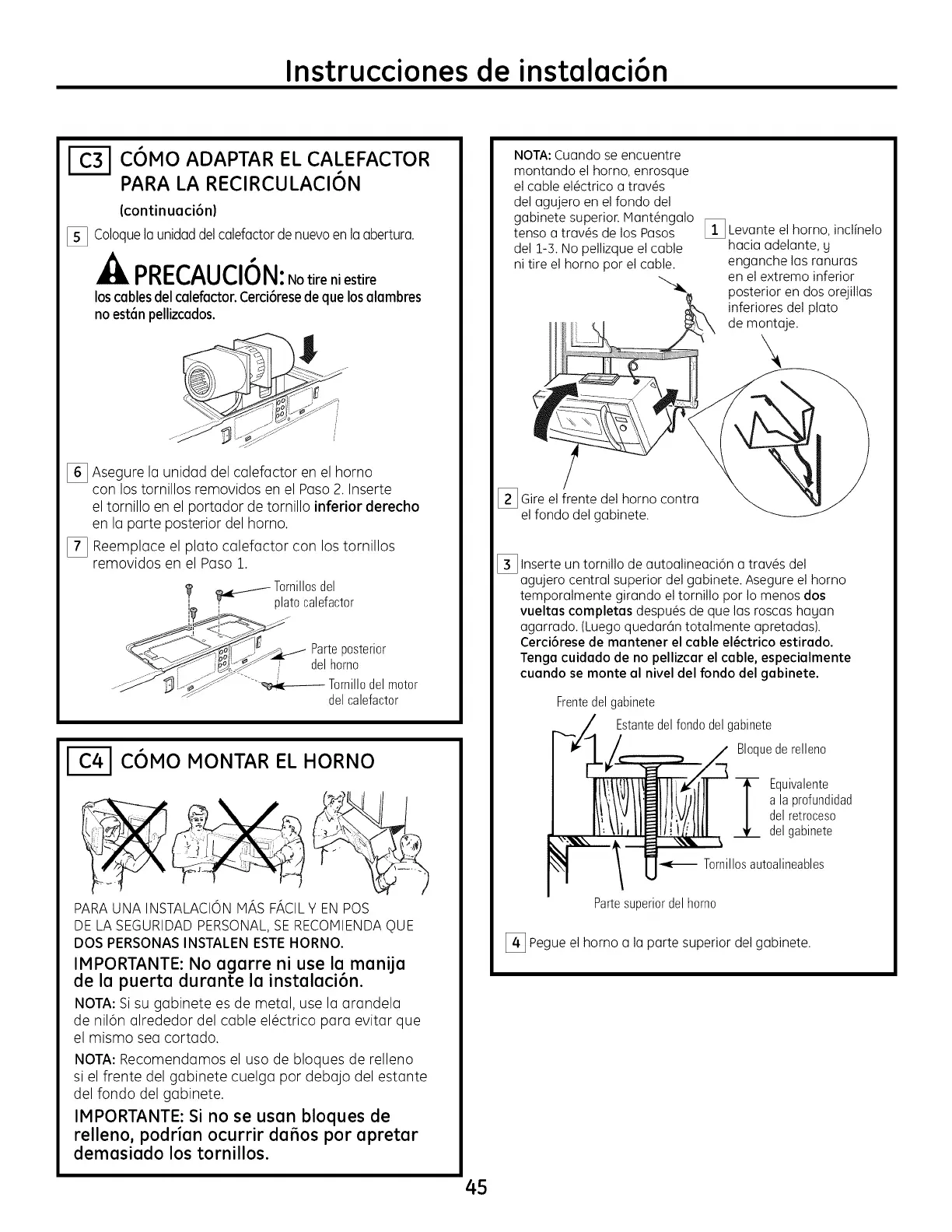 Instrucciones de instalación

C3 CÓMO ADAPTAR EL CALEFACTOR PARA LA RECIRCULACIÓN

(continuación)

5 Coloque la unidad del calefactor de nuevo en la abertura.

PRECAUCIÓN: No tire ni estire los cables del calefactor. Cerciórese de que los alambres no están pellizcados.

6 Asegure la unidad del calefactor en el horno con los tornillos removidos en el Paso 2. Inserte el tornillo en el portador de tornillo inferior derecho en la parte posterior del horno.

7 Reemplace el plato calefactor con los tornillos removidos en el Paso 1.

Tornillos del plato calefactor

Parte posterior del horno

Tornillo del motor del calefactor

C4 CÓMO MONTAR EL HORNO

PARA UNA INSTALACIÓN MÁS FÁCIL Y EN POS DE LA SEGURIDAD PERSONAL, SE RECOMIENDA QUE DOS PERSONAS INSTALEN ESTE HORNO.

IMPORTANTE: No agarre ni use la manija de la puerta durante la instalación.

NOTA: Si su gabinete es de metal, use la arandela de nilón alrededor del cable eléctrico para evitar que el mismo sea cortado.

NOTA: Recomendamos el uso de bloques de relleno si el frente del gabinete cuelga por debajo del estante del fondo del gabinete.

IMPORTANTE: Si no se usan bloques de relleno, podrían ocurrir daños por apretar demasiado los tornillos.

NOTA: Cuando se encuentre montando el horno, enrosque el cable eléctrico a través del agujero en el fondo del gabinete superior. Manténgalo tenso a través de los Pasos del 1-3. No pellizque el cable ni tire el horno por el cable.

1 Levante el horno, inclínelo hacia adelante, y enganche las ranuras en el extremo inferior posterior en dos orejillas inferiores del plato de montaje.

2 Gire el frente del horno contra el fondo del gabinete.

3 Inserte un tornillo de autoalineación a través del agujero central superior del gabinete. Asegure el horno temporalmente girando el tornillo por lo menos dos vueltas completas después de que las roscas hayan agarrado. (Luego quedarán totalmente apretadas). Cerciórese de mantener el cable eléctrico estirado. Tenga cuidado de no pellizcar el cable, especialmente cuando se monte al nivel del fondo del gabinete.

Frente del gabinete

Estante del fondo del gabinete

Bloque de relleno

Equivalente a la profundidad del retroceso del gabinete

Tornillos autoalineables

Parte superior del horno

4 Pegue el horno a la parte superior del gabinete.

45