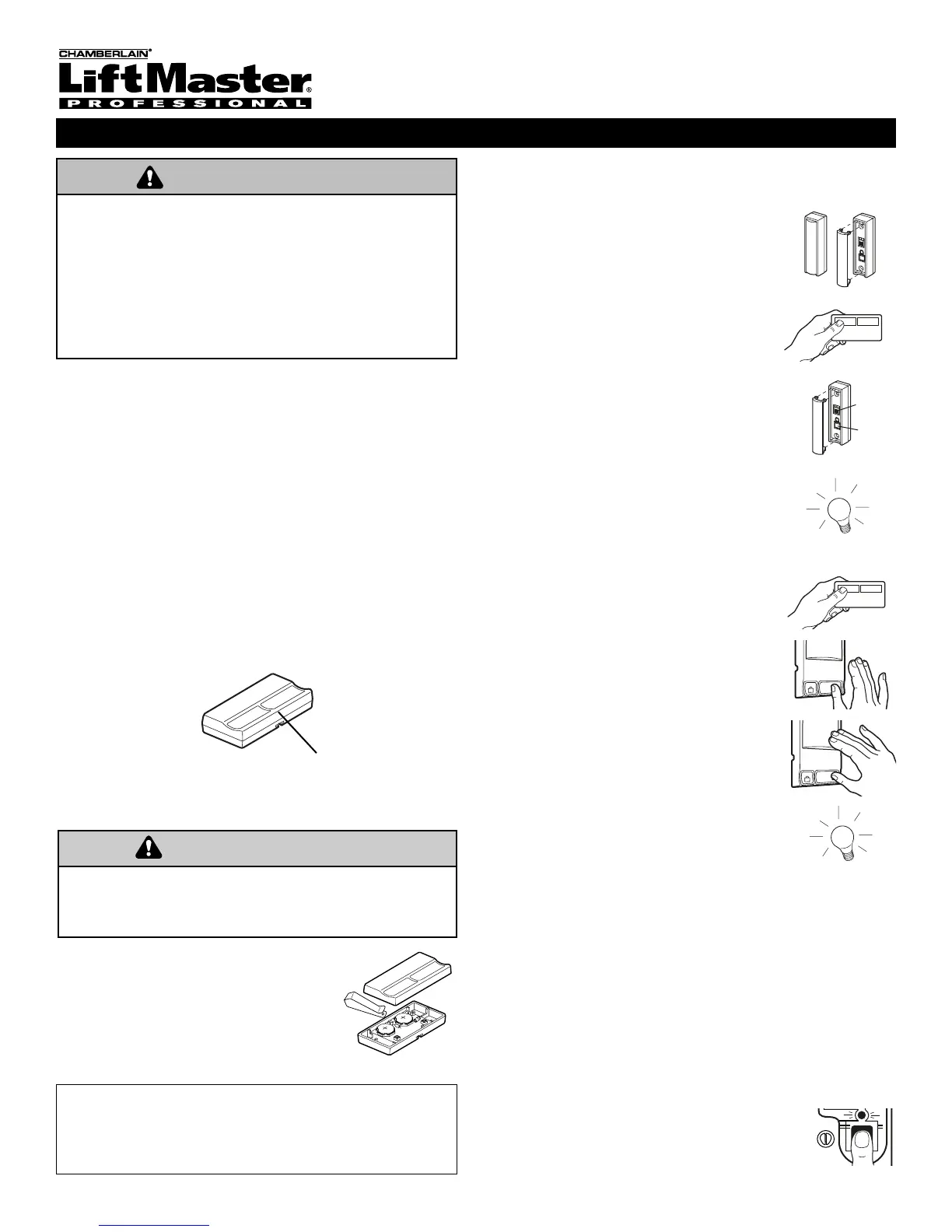 CHAMBERLAIN®

LiftMaster®

PROFESSIONAL