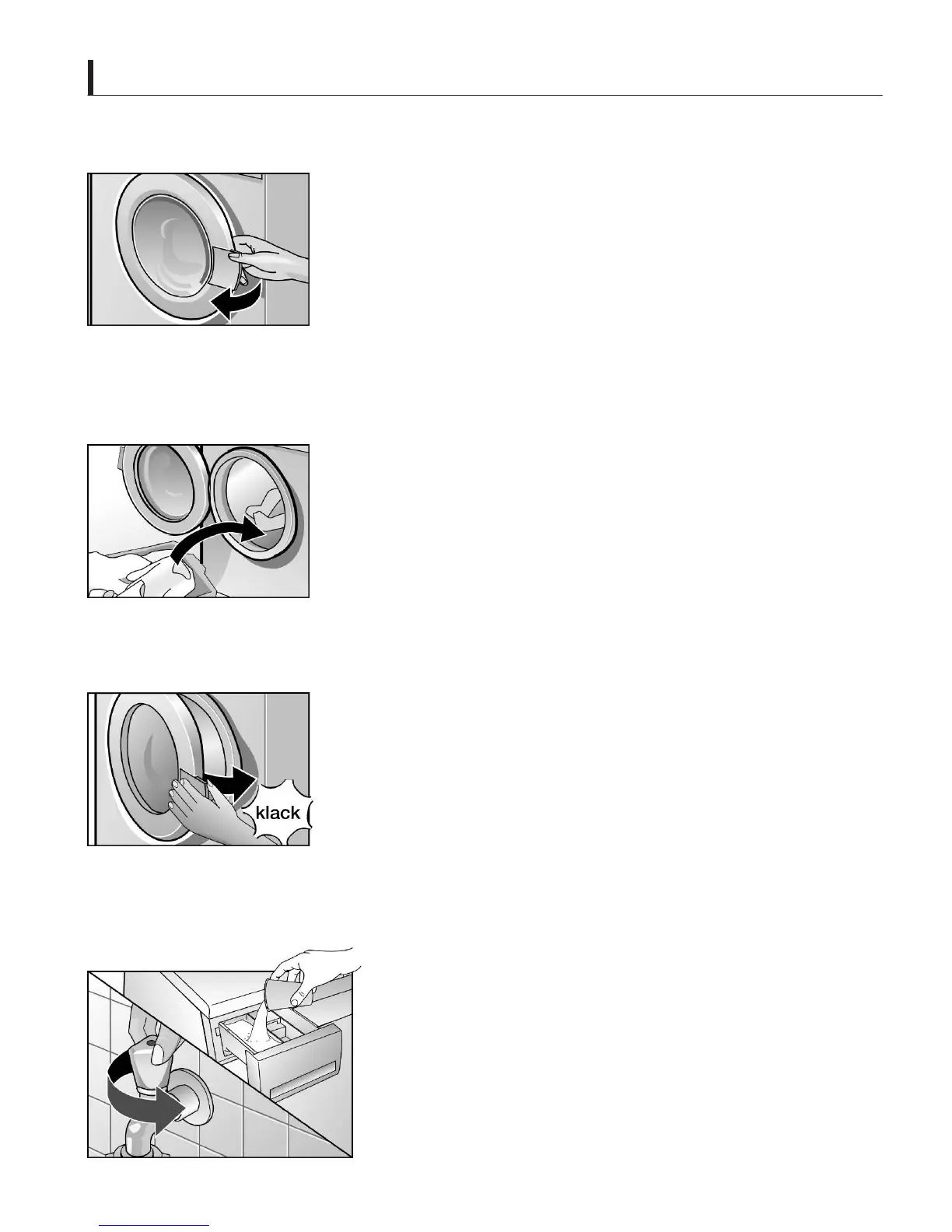 klack