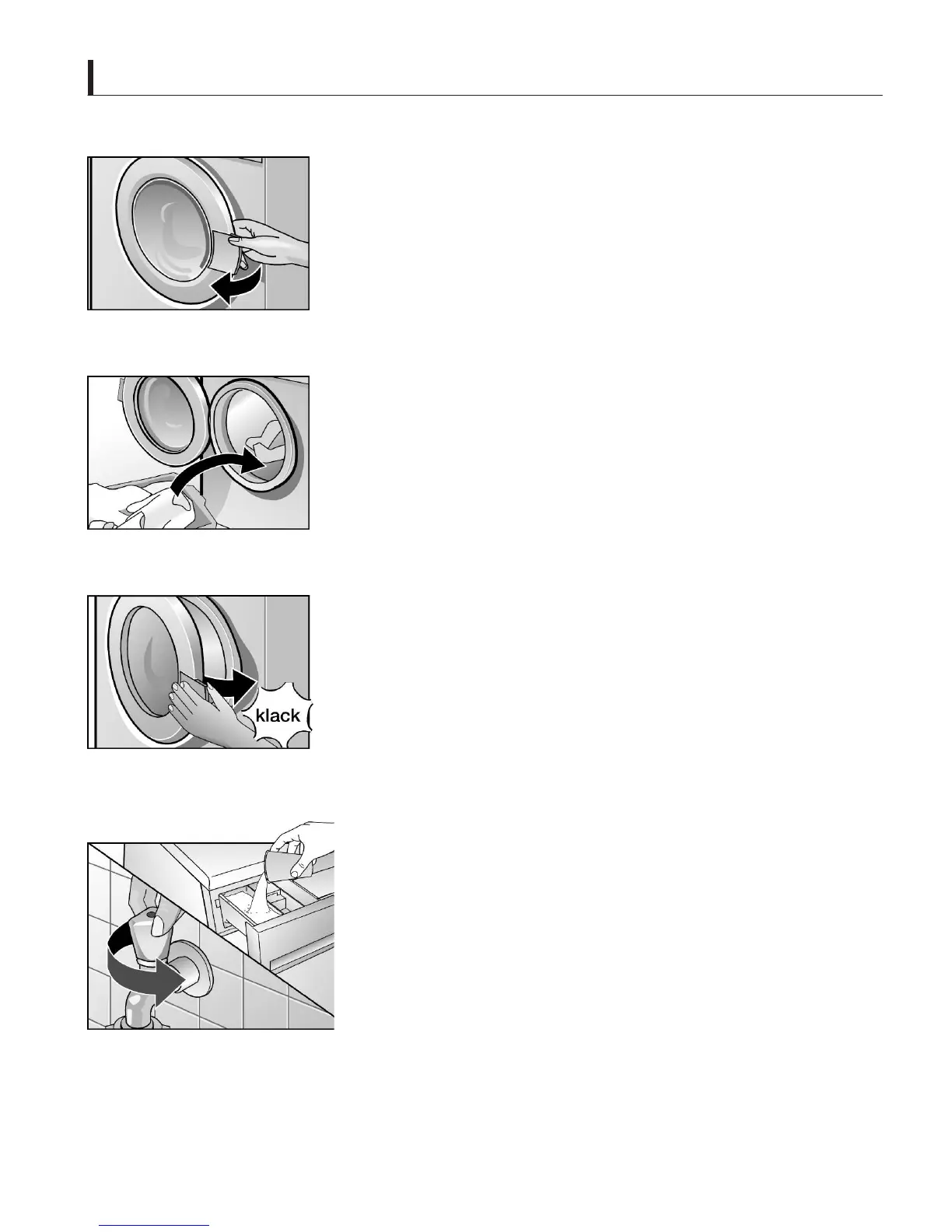 klack