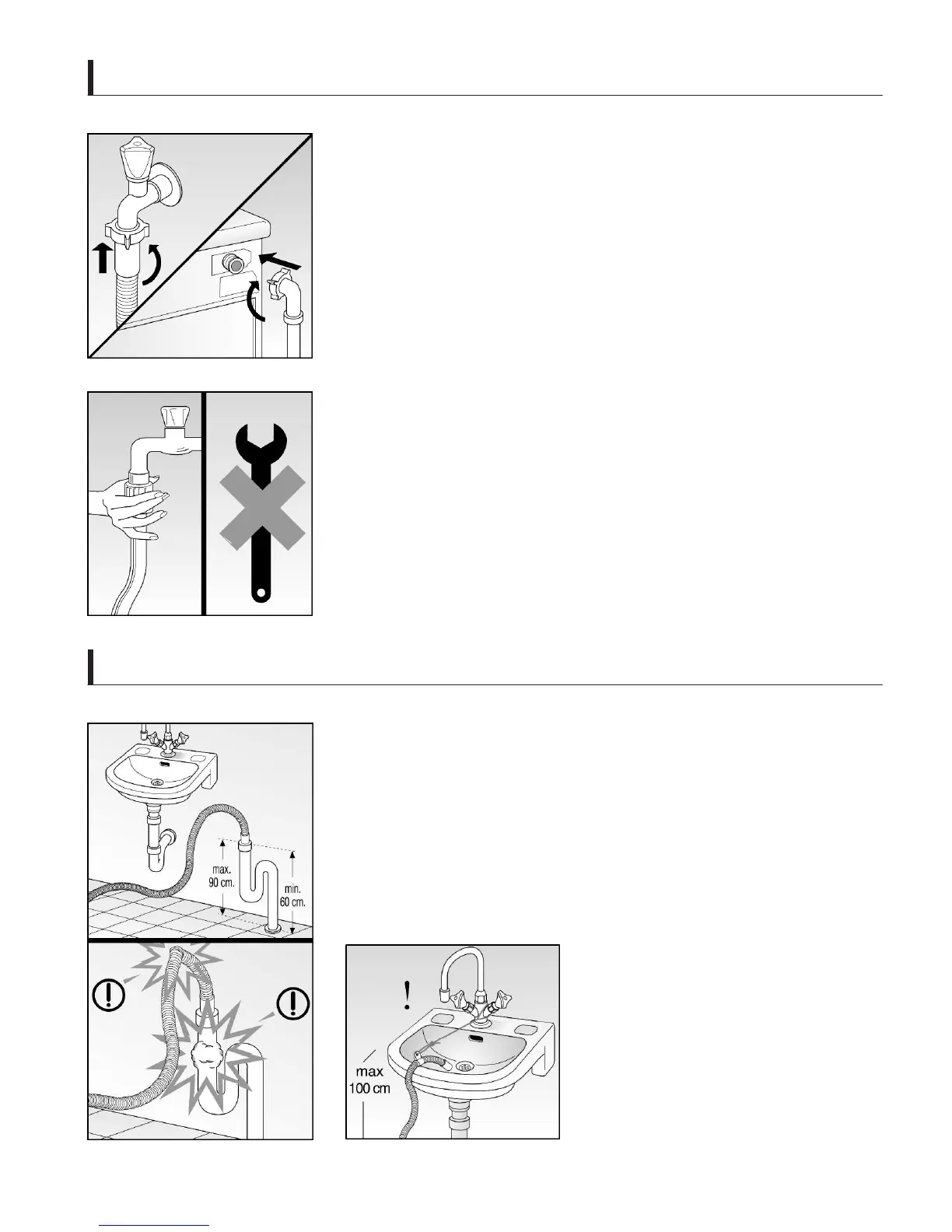 max.
90 cm.

min.
60 cm.

!

max
100 cm