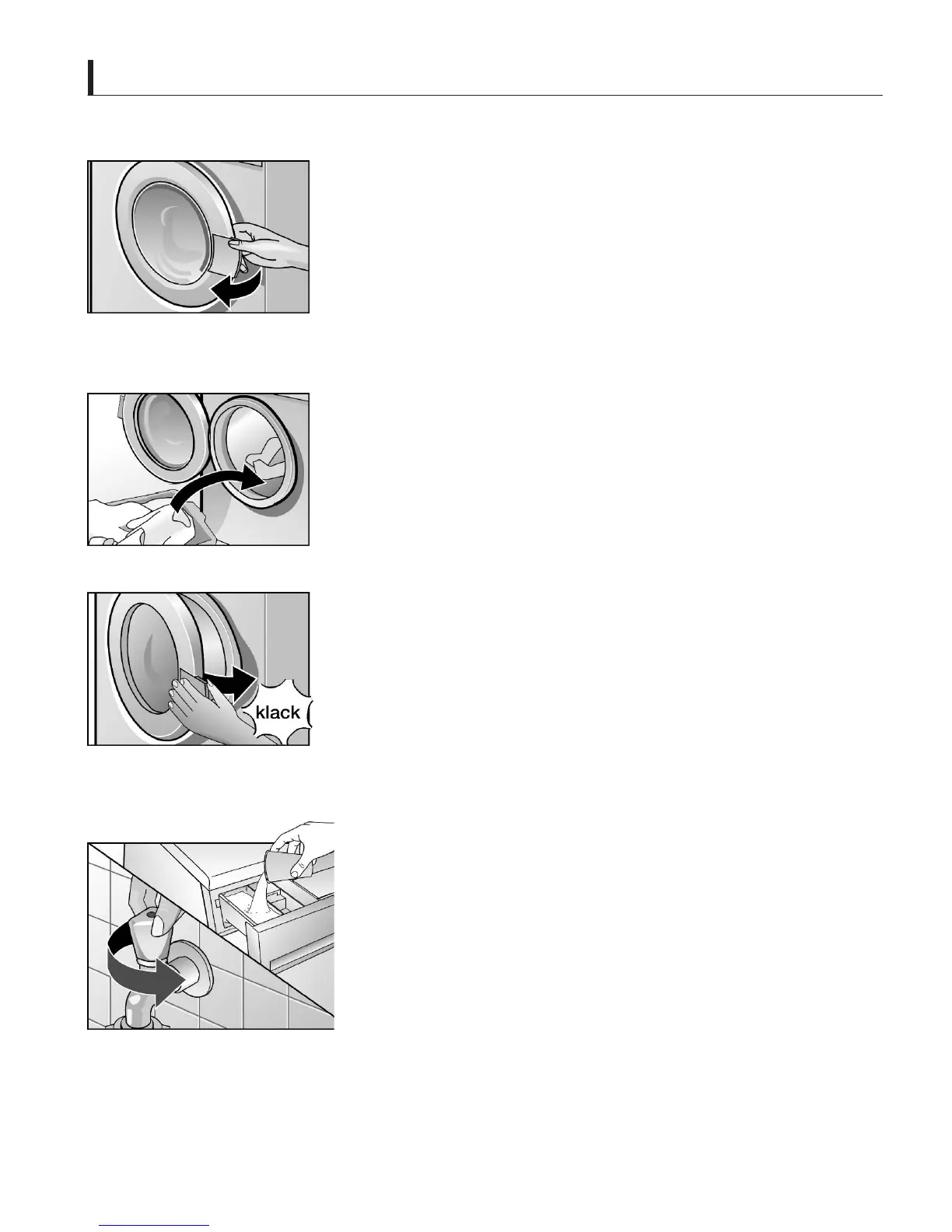 klack