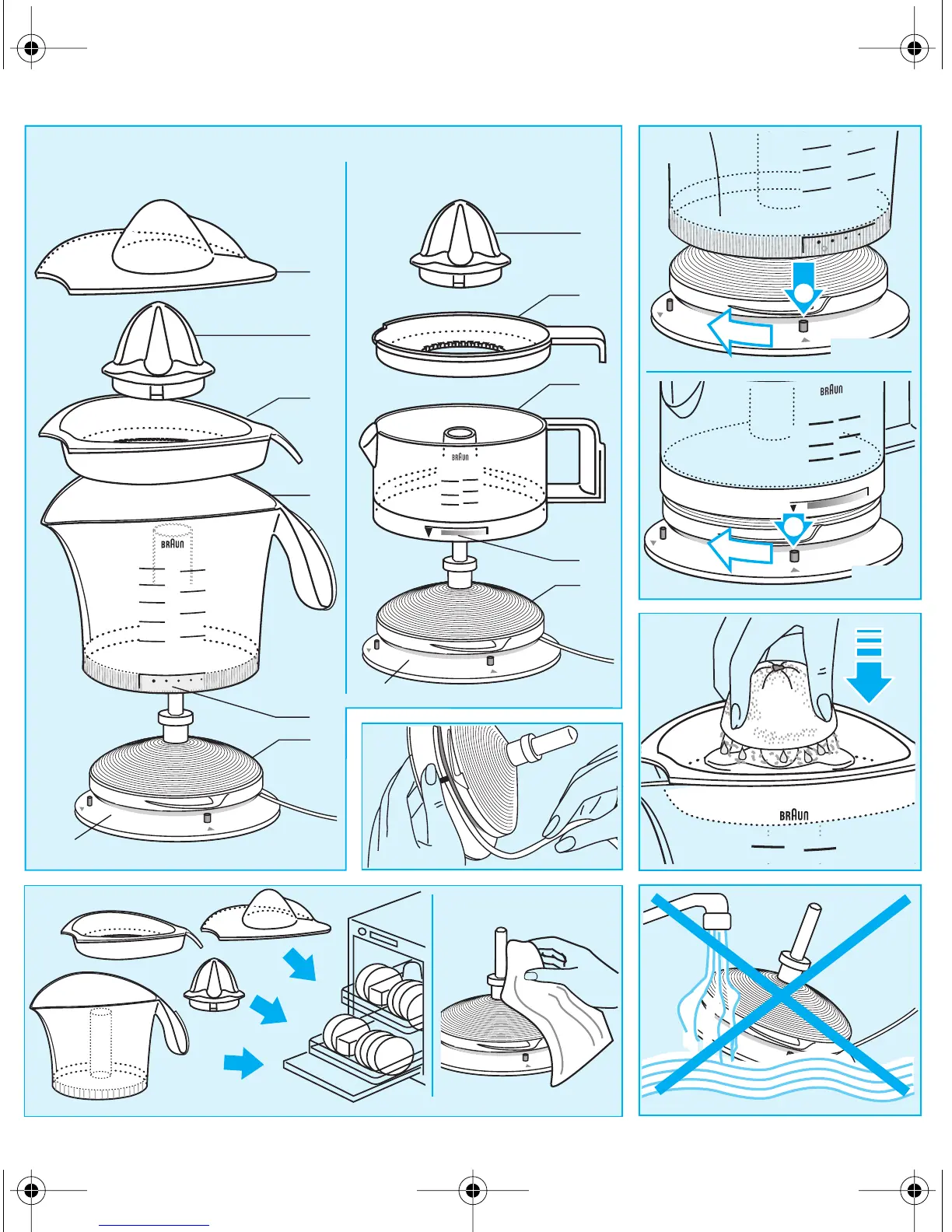 BRAUN

BRAUN

BRAUN

BRAUN