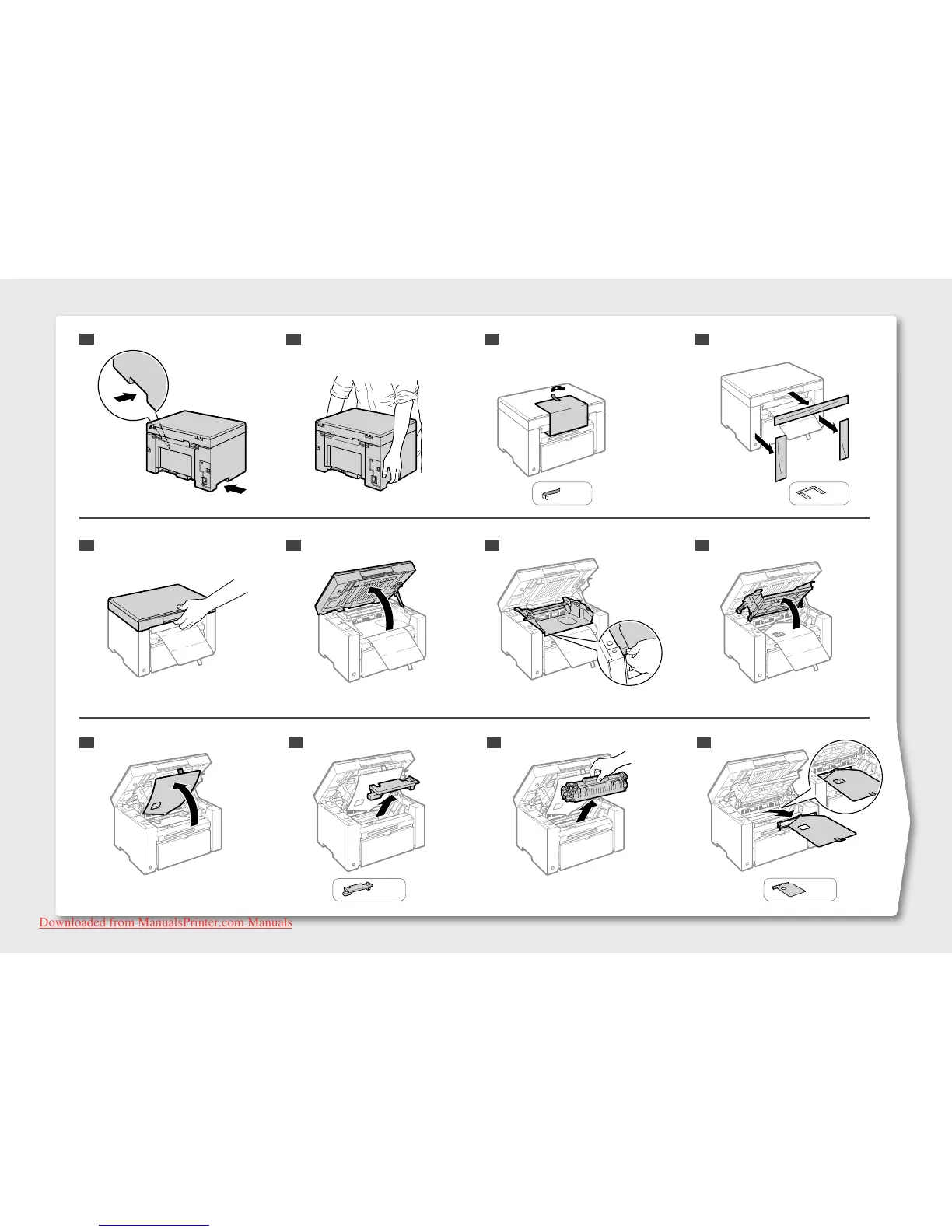 Downloaded from ManualsPrinter.com Manuals