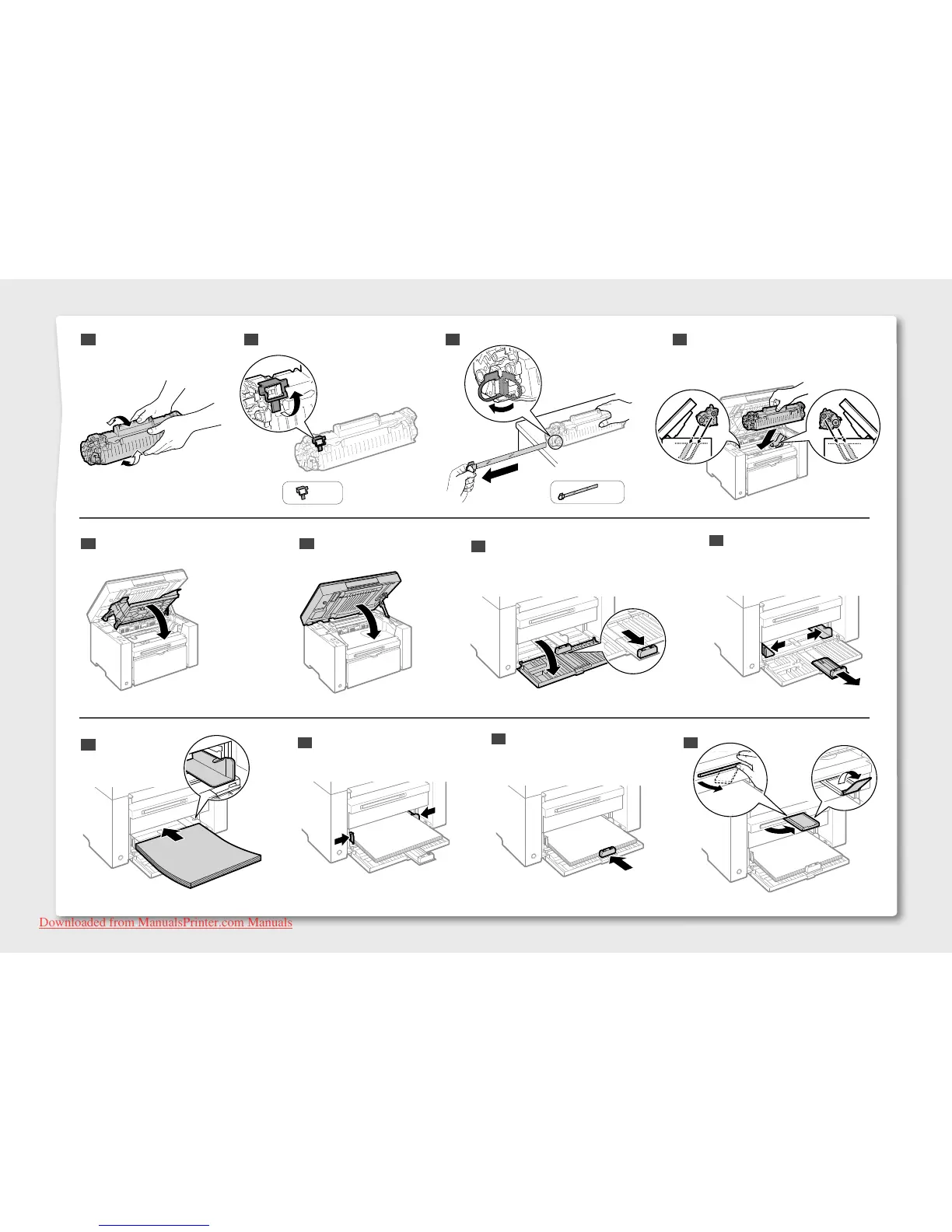 Downloaded from ManualsPrinter.com Manuals