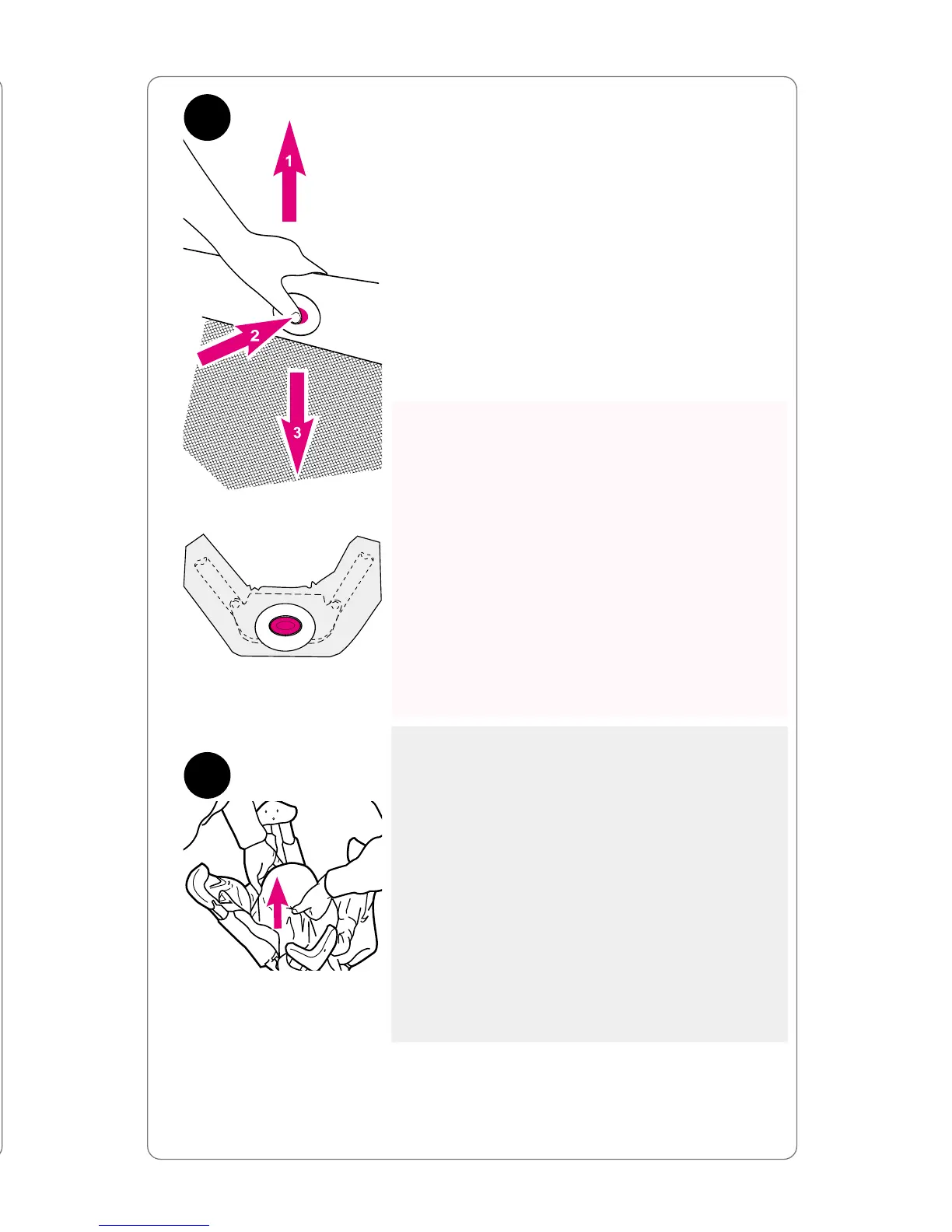 1

2

3