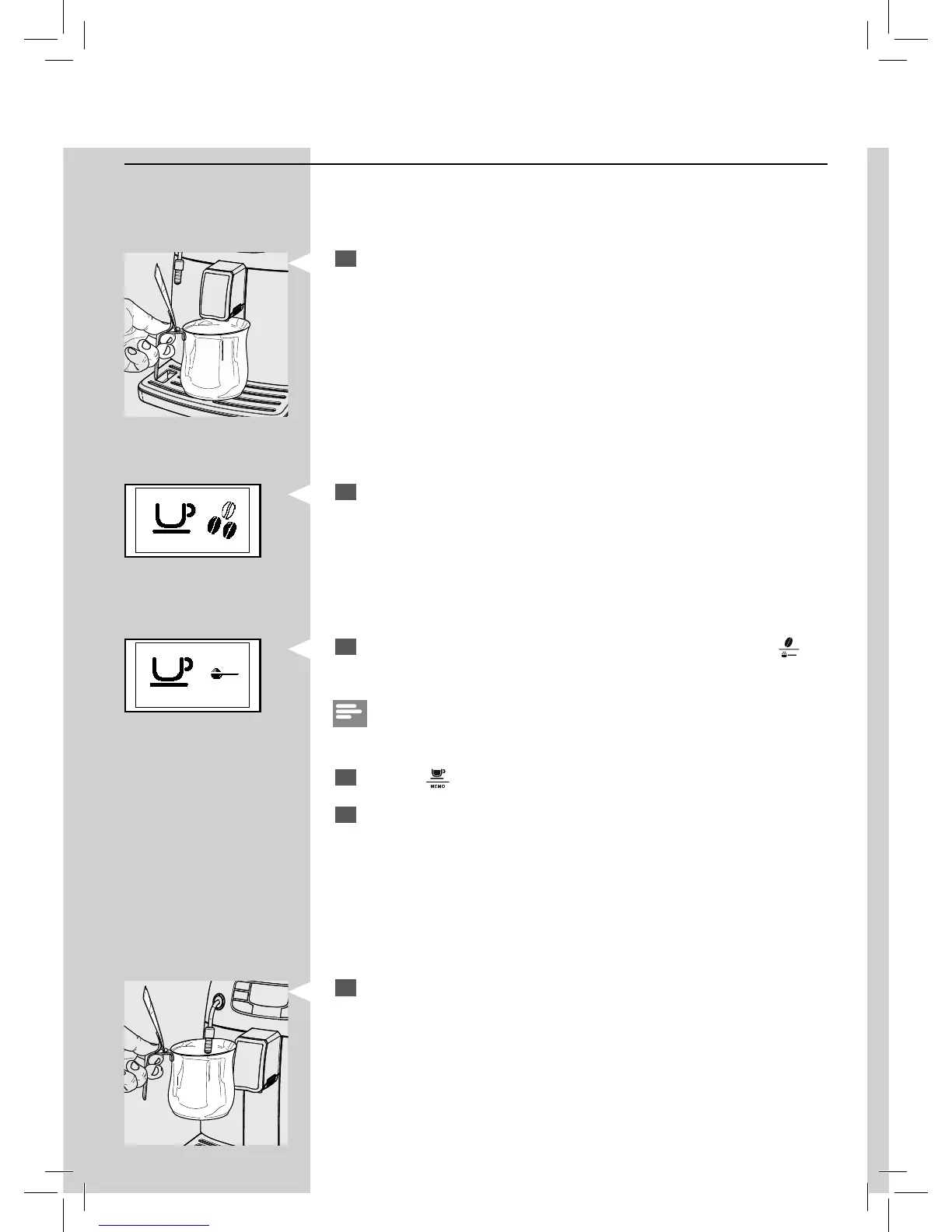 MEMO