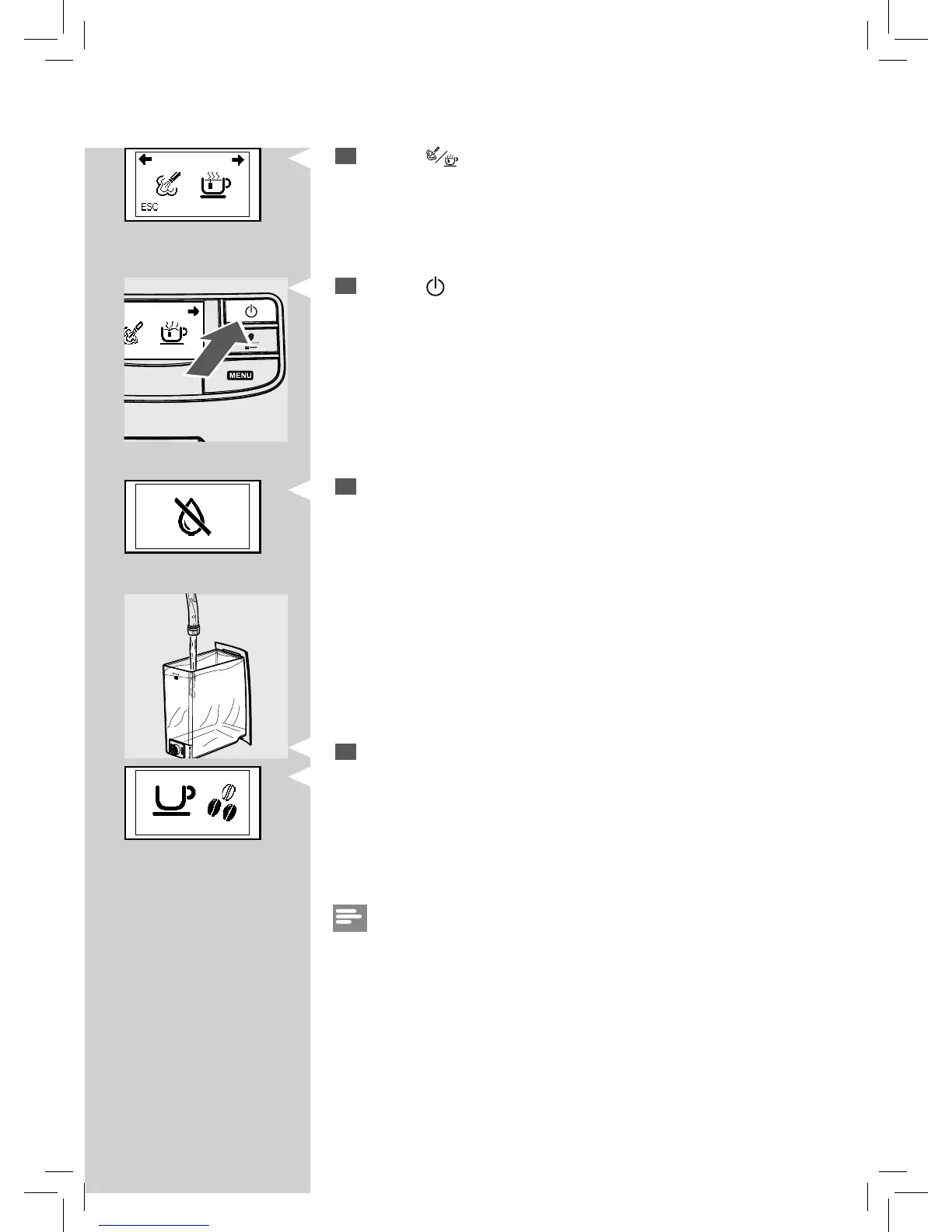 ESC

MENU