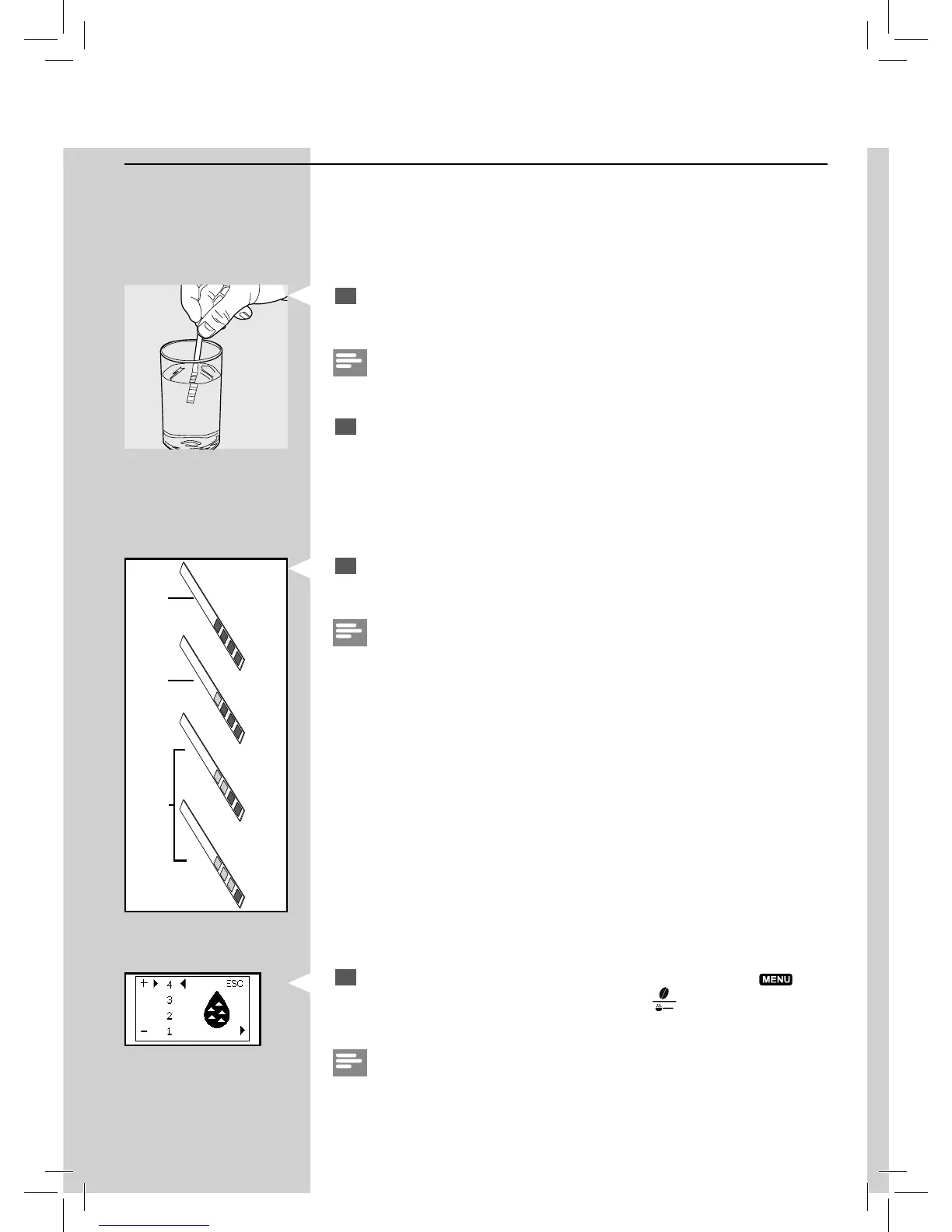 + 4 ESC
3
2
− 1

MENU