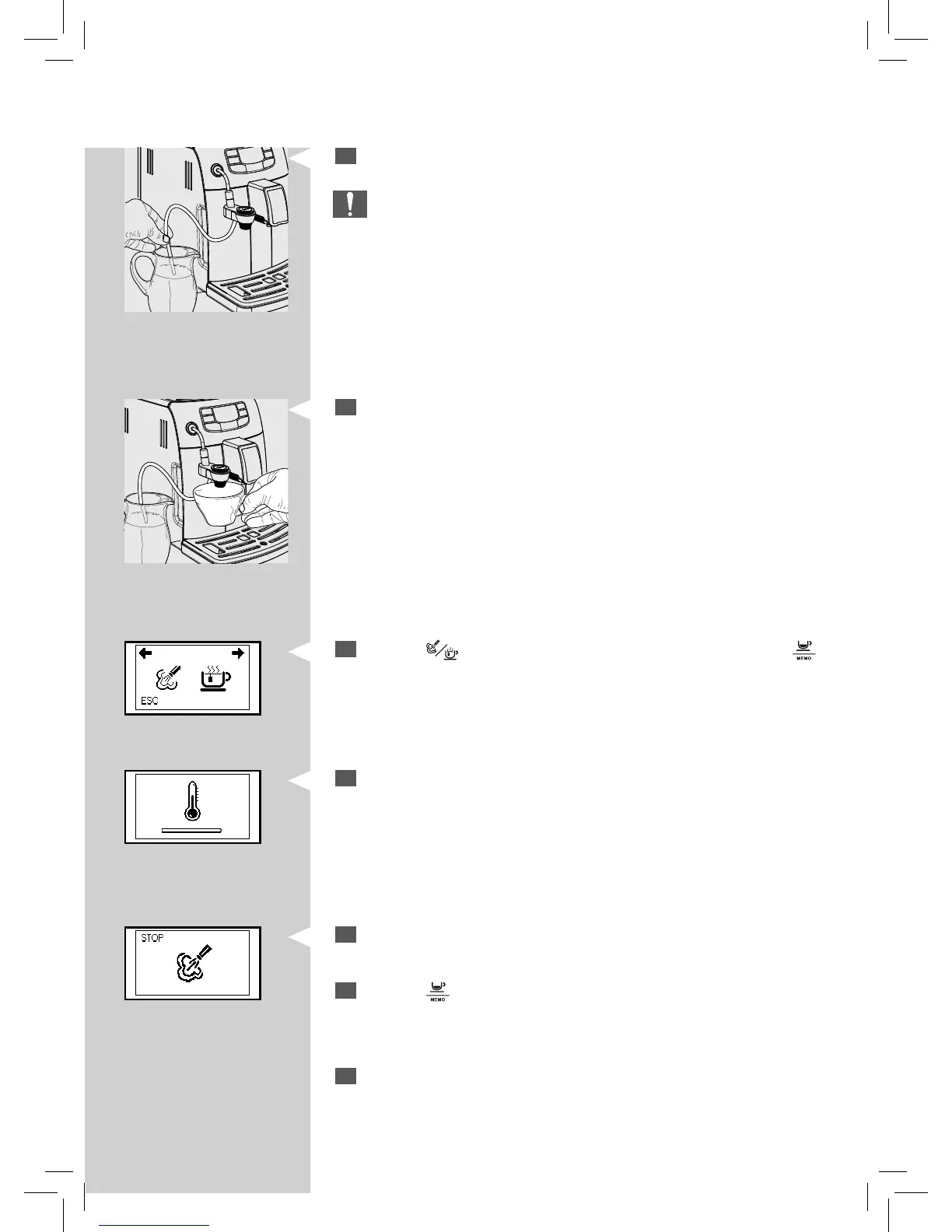 ESC

STOP

MEMO

MEMO