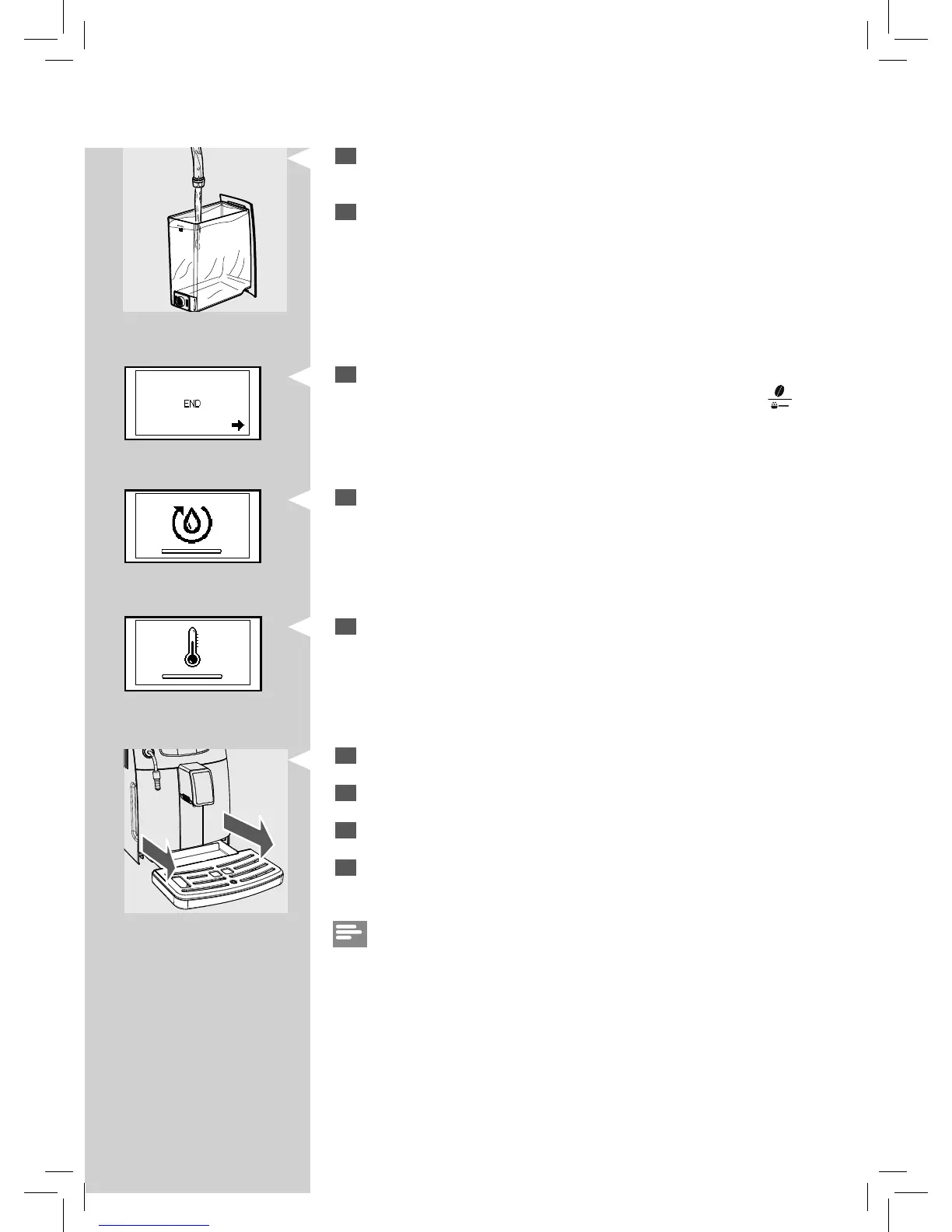 END