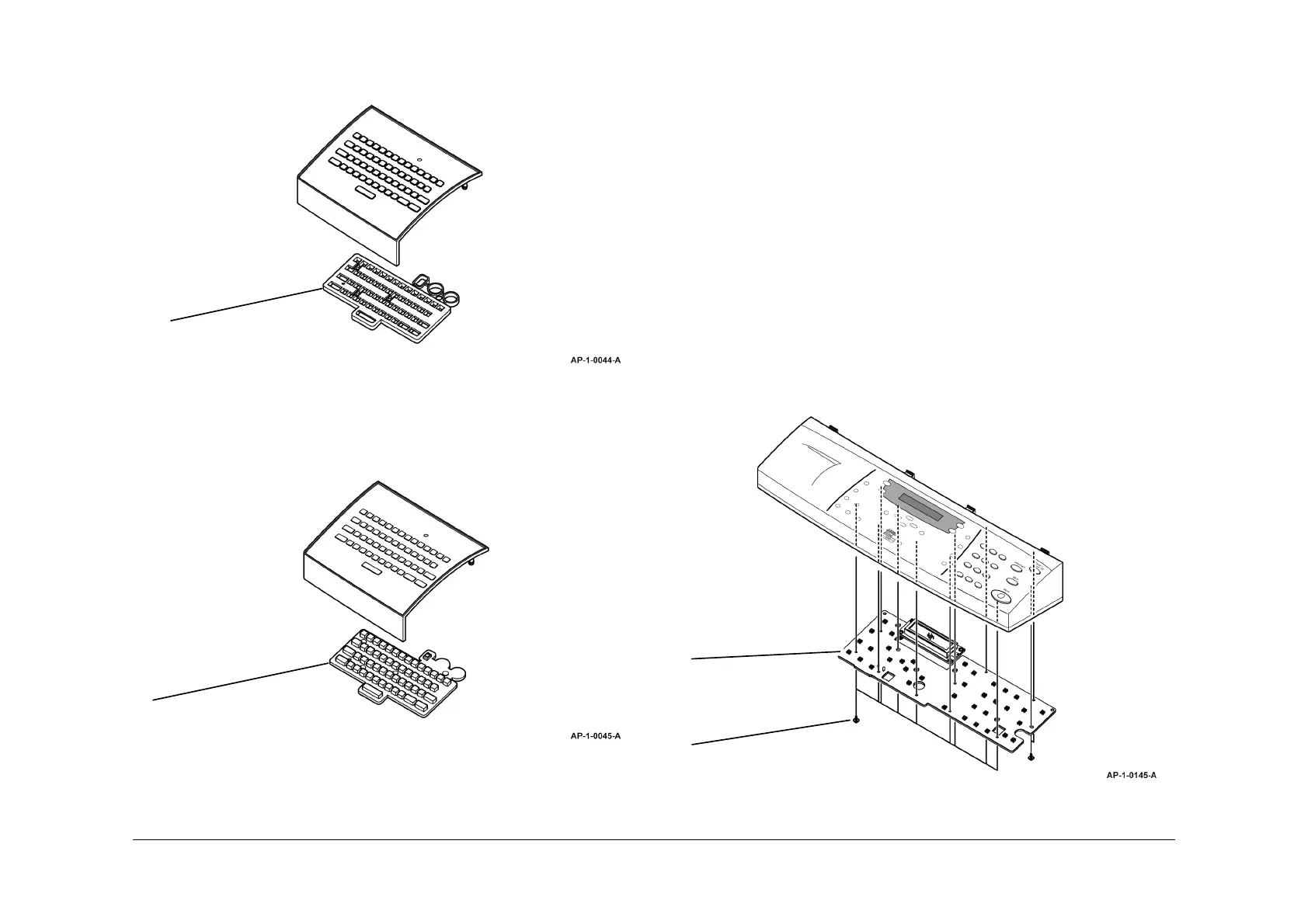 AP-1-0044-A

AP-1-0045-A

AP-1-0145-A