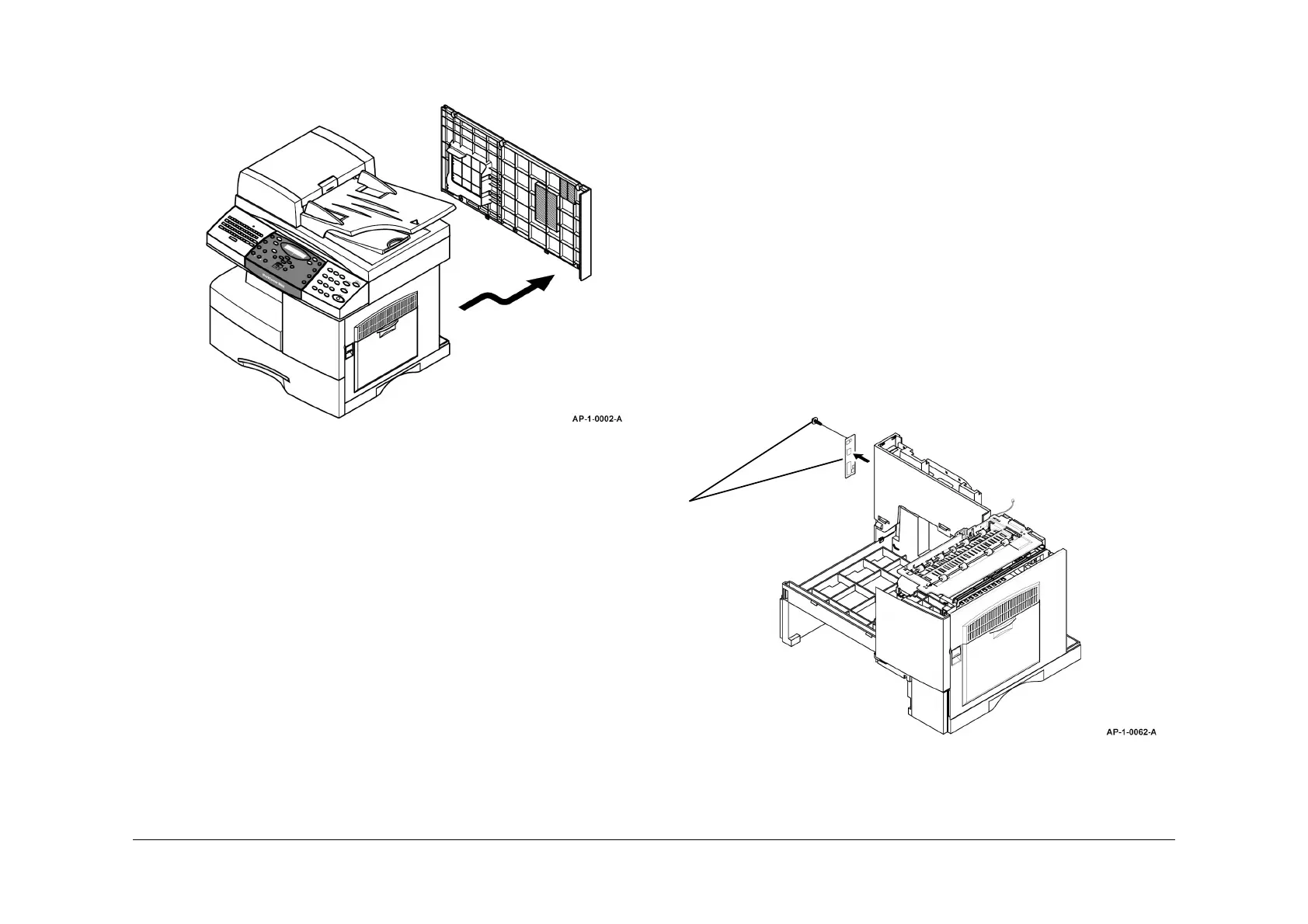 AP-1-0002-A

AP-1-0062-A