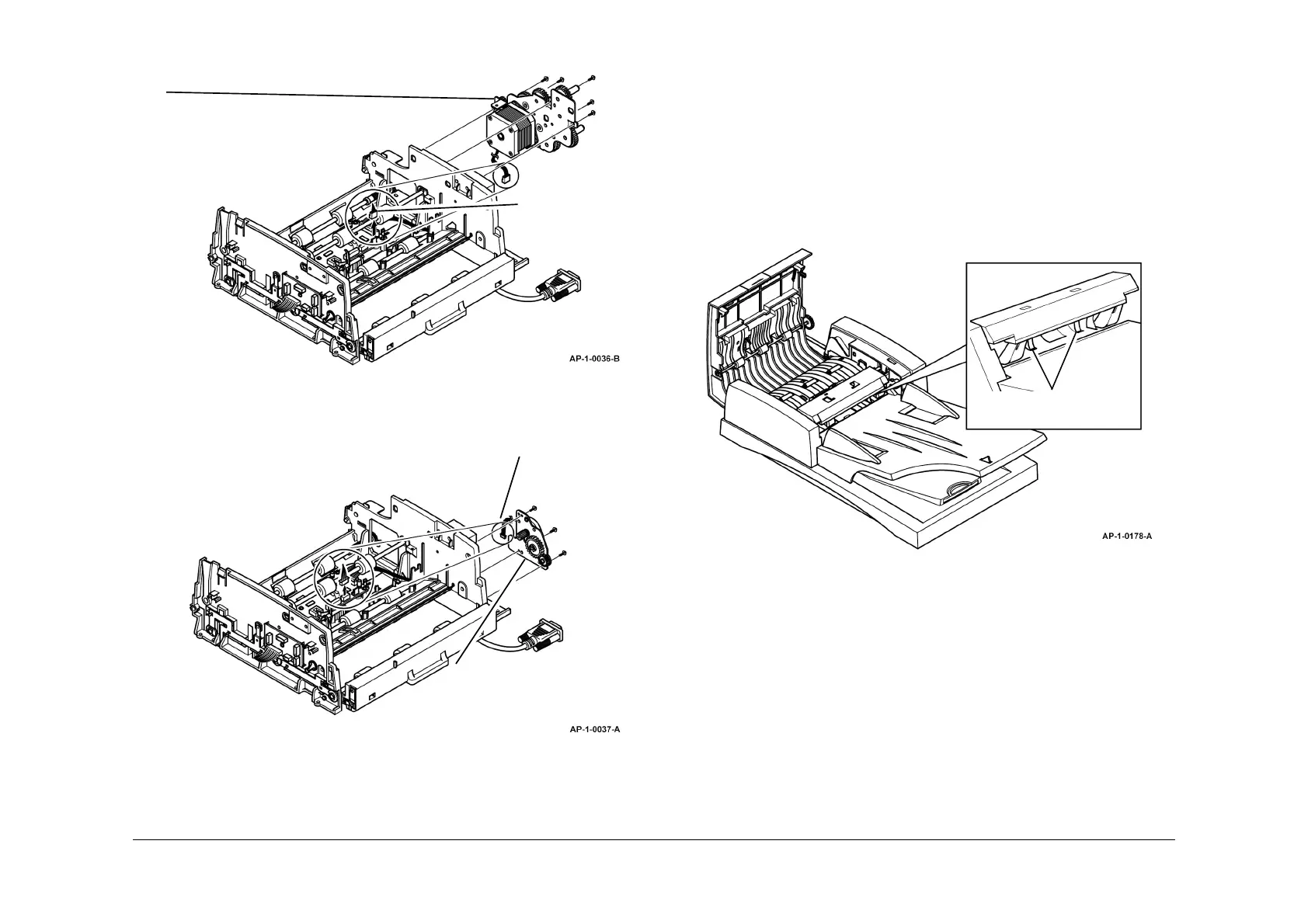 AP-1-0036-B

AP-1-0037-A

AP-1-0178-A