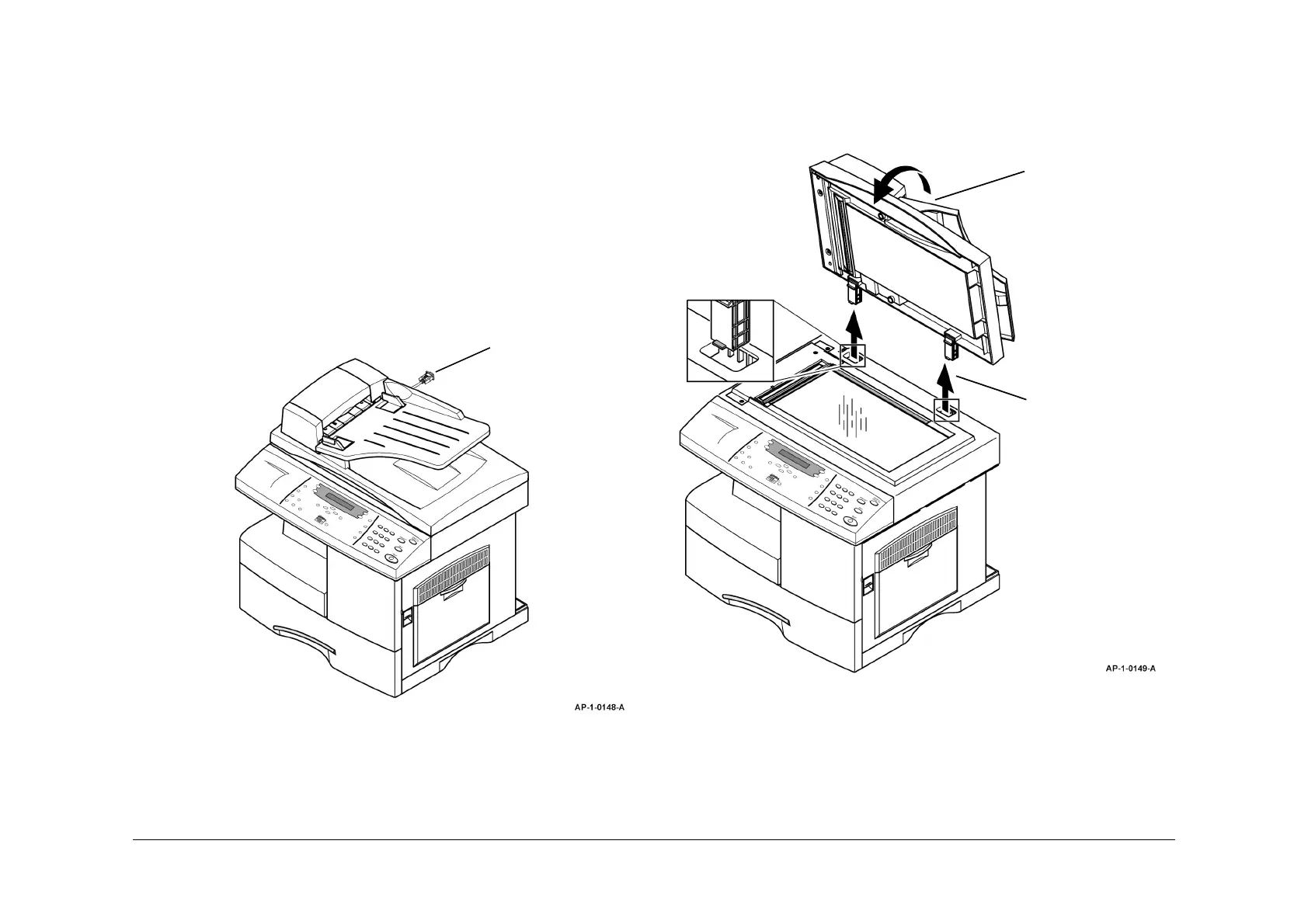 AP-1-0148-A

AP-1-0149-A