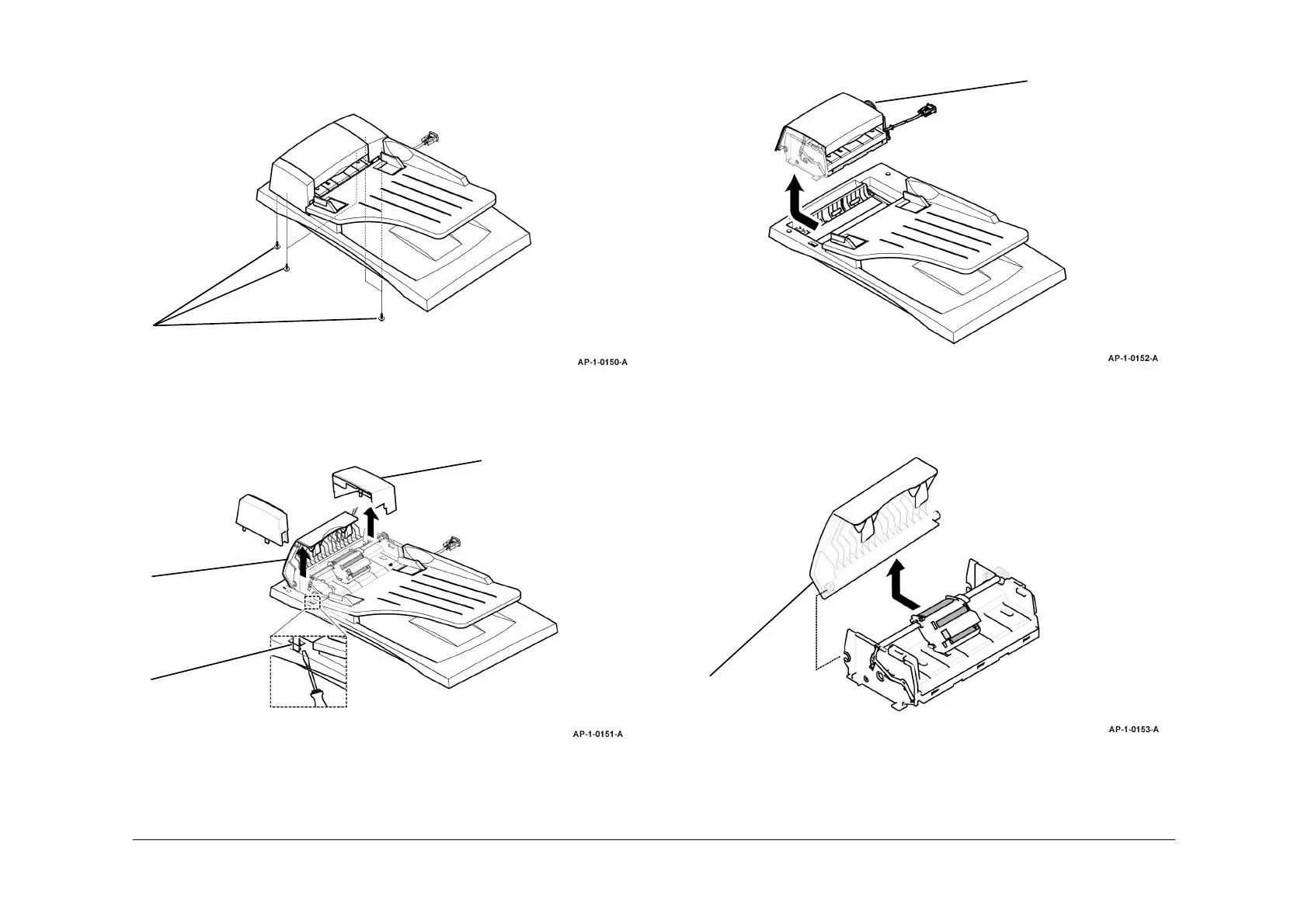 AP-1-0150-A

AP-1-0151-A

AP-1-0152-A

AP-1-0153-A