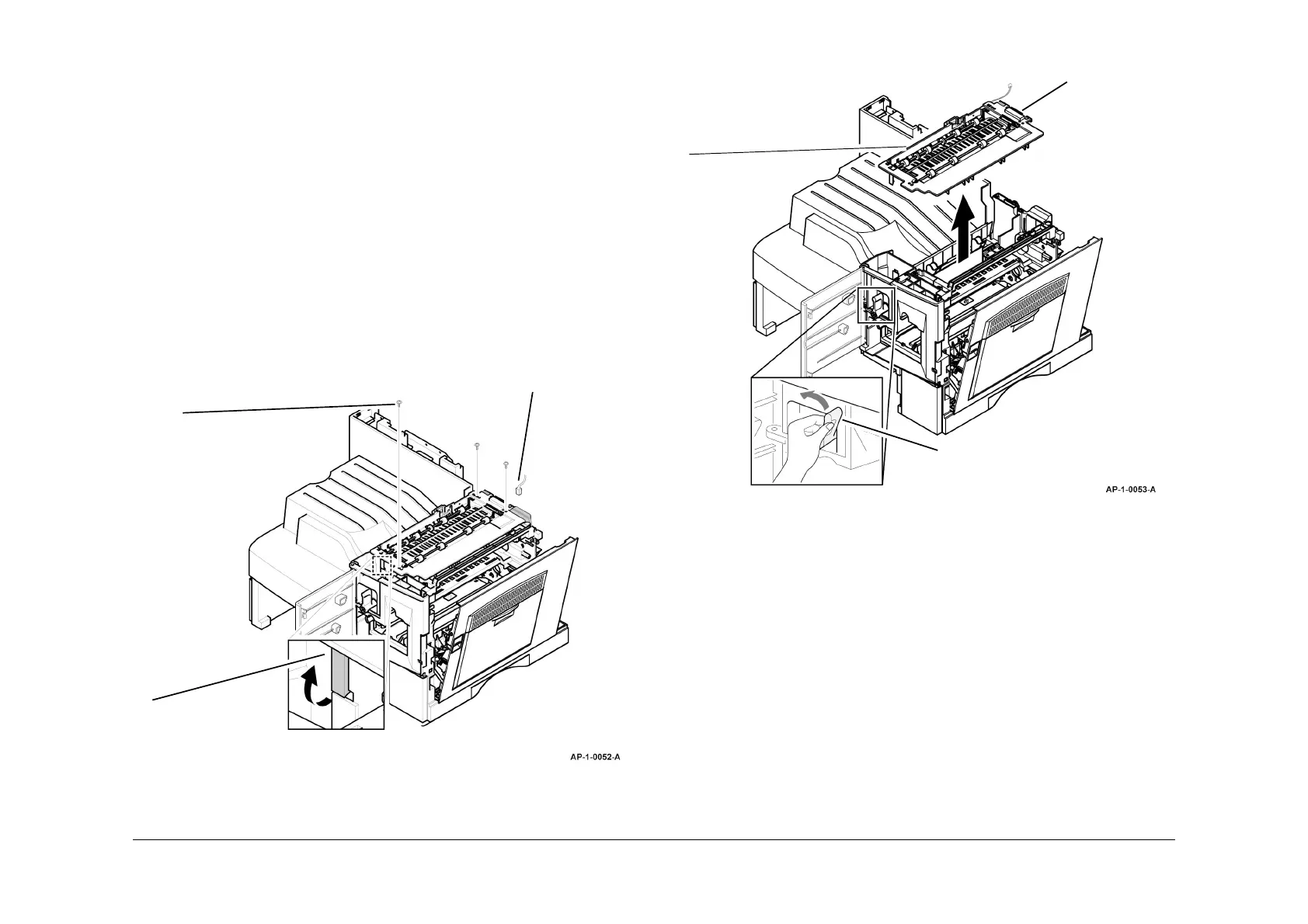 AP-1-0053-A

AP-1-0052-A