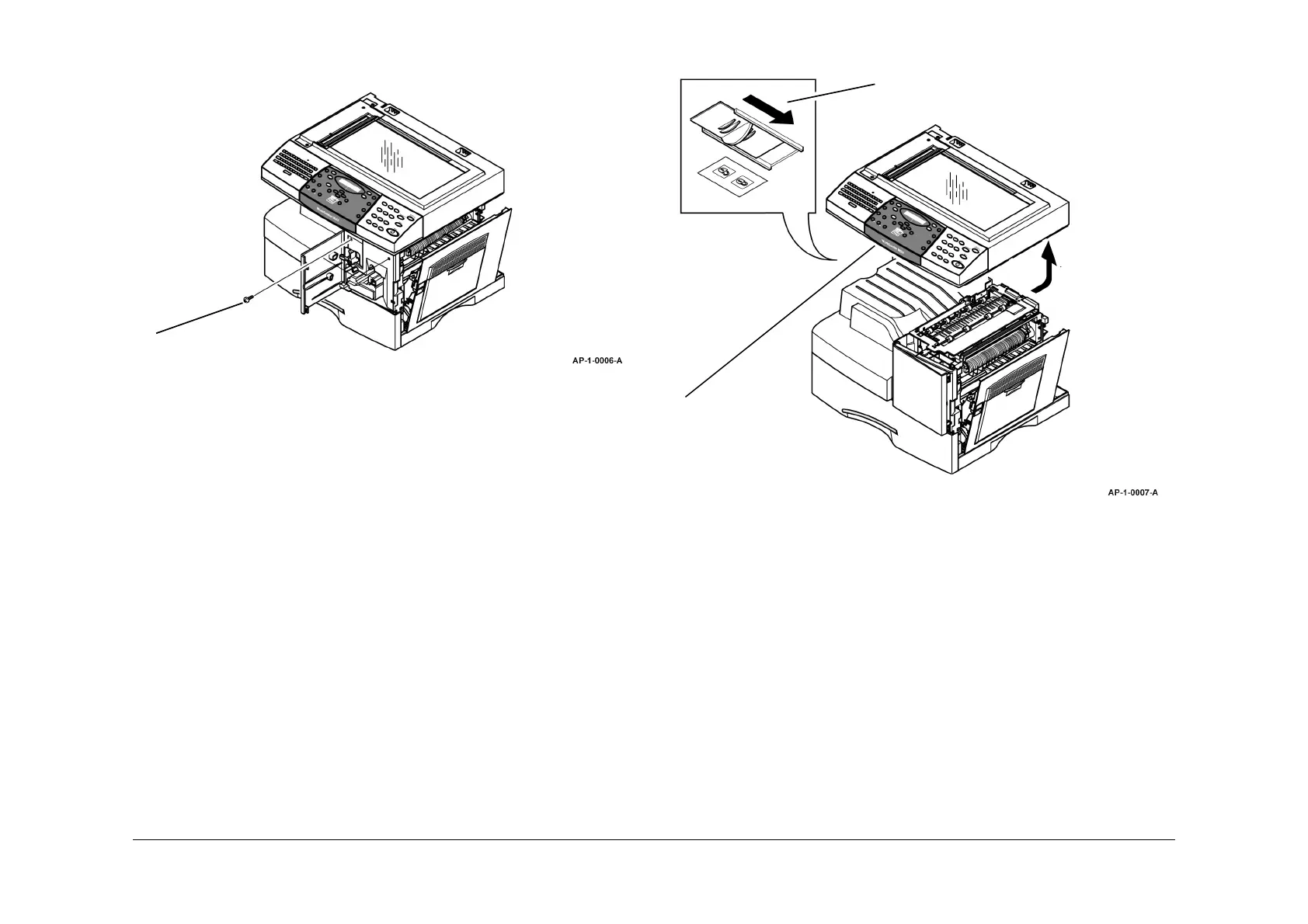 AP-1-0006-A

AP-1-0007-A